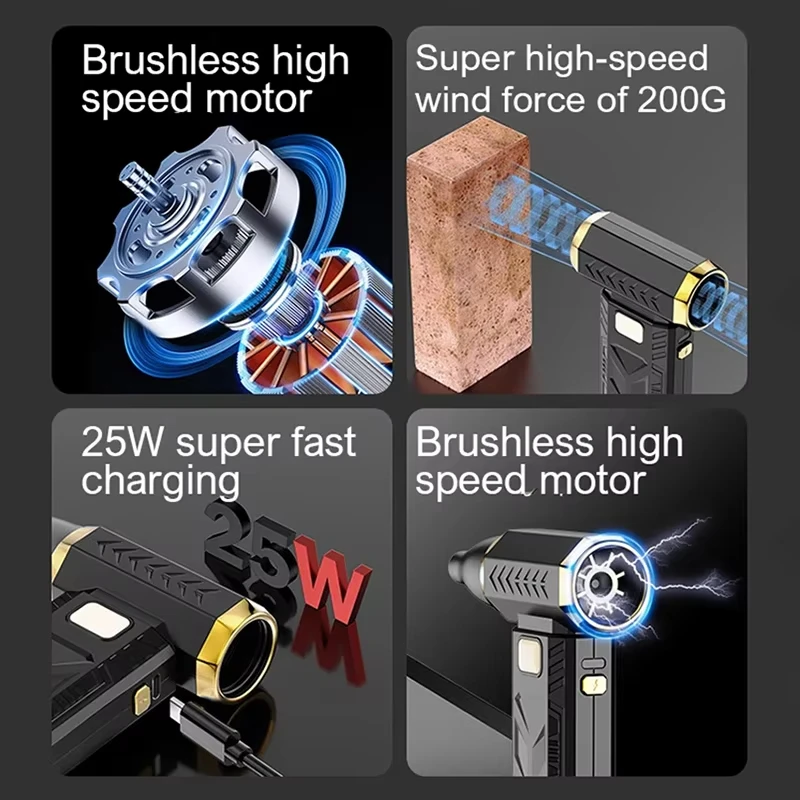 Brushless high speed motor

Super high-speed wind force of 200G

25W super fast charging

25W

Brushless high speed motor