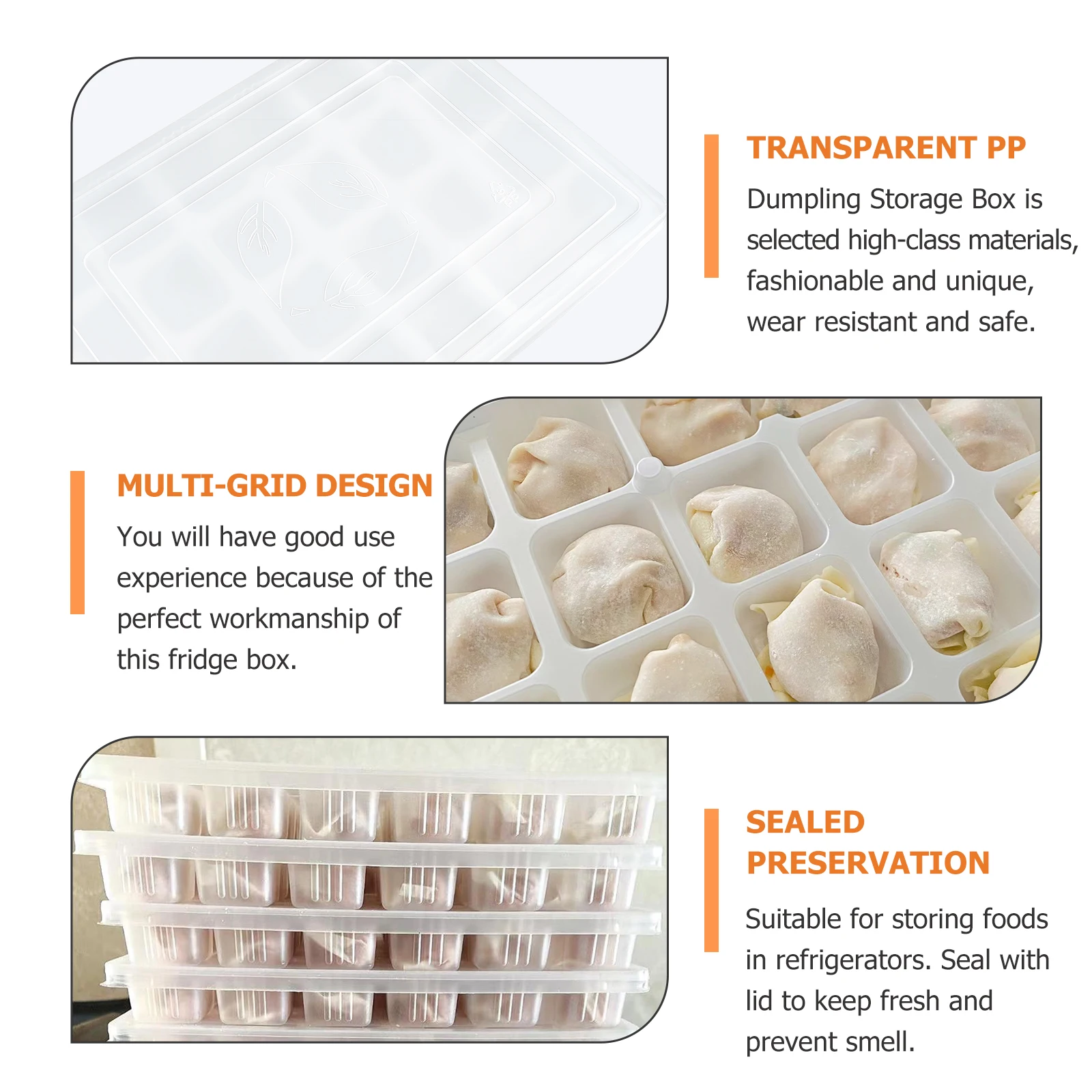 TRANSPARENT PP

Dumpling Storage Box is selected high-class materials, fashionable and unique, wear resistant and safe.

MULTI-GRID DESIGN

You will have good use experience because of the perfect workmanship of this fridge box.

SEALED PRESERVATION

Suitable for storing foods in refrigerators. Seal with lid to keep fresh and prevent smell.