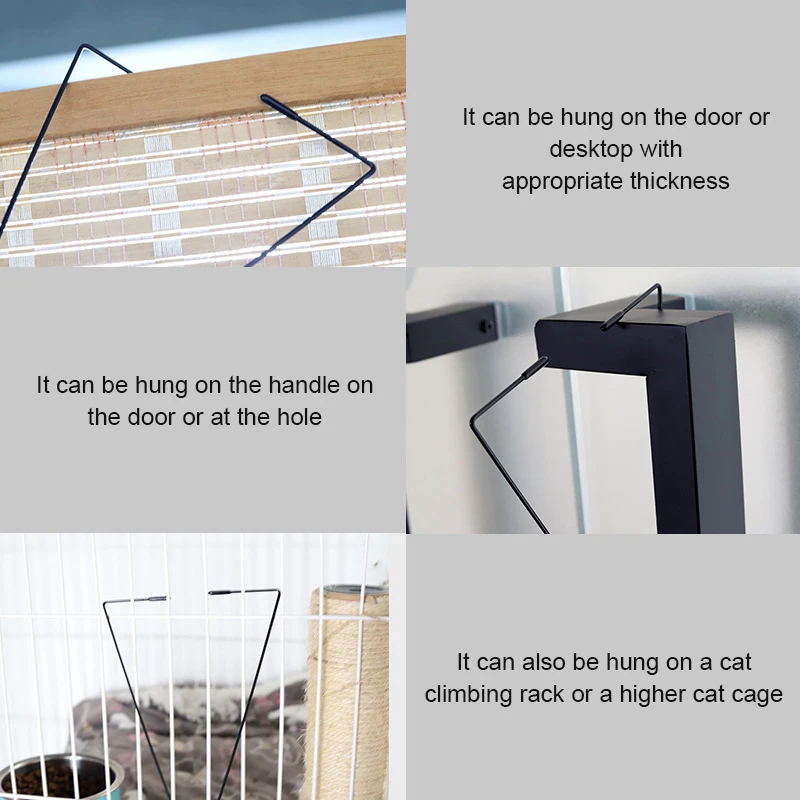 It can be hung on the door or desktop with appropriate thickness

It can be hung on the handle on the door or at the hole

It can also be hung on a cat climbing rack or a higher cat cage