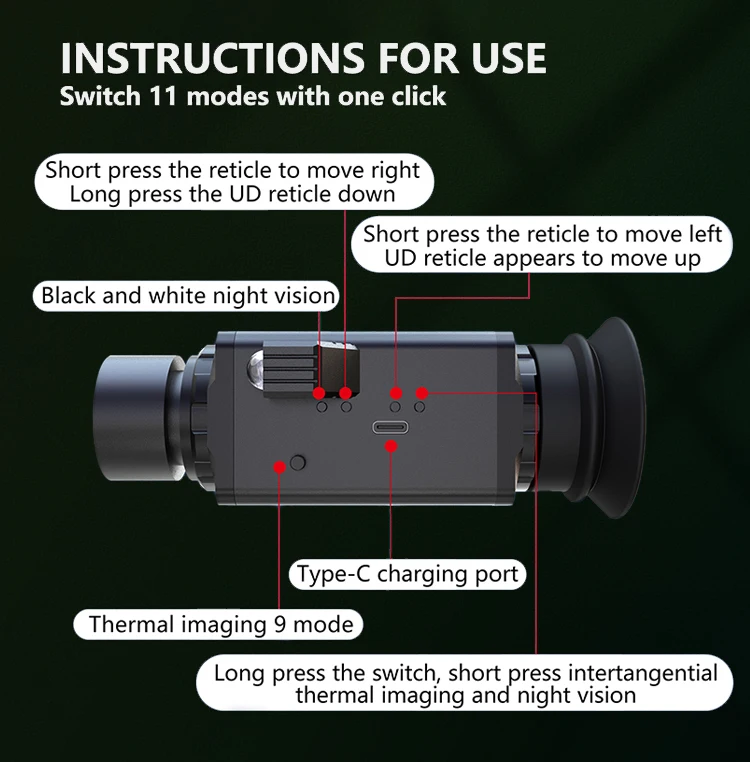 INSTRUCTIONS FOR USE
Switch 11 modes with one click

Short press the reticle to move right
Long press the UD reticle down

Short press the reticle to move left
UD reticle appears to move up

Black and white night vision

Type-C charging port

Thermal imaging 9 mode

Long press the switch, short press intertangential
thermal imaging and night vision