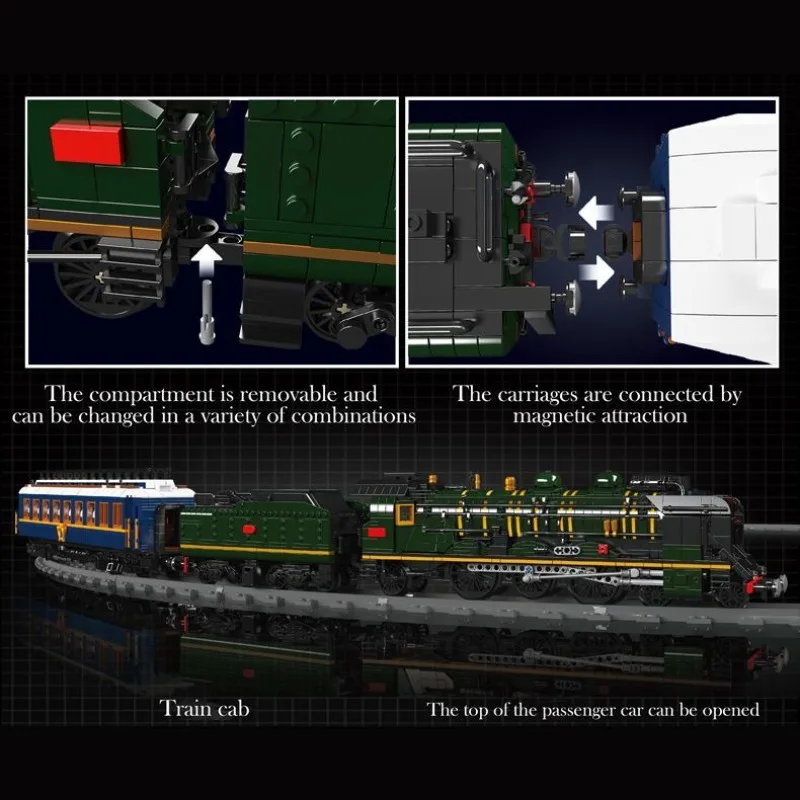 The compartment is removable and can be changed in a variety of combinations

The carriages are connected by magnetic attraction

Train cab

The top of the passenger car can be opened