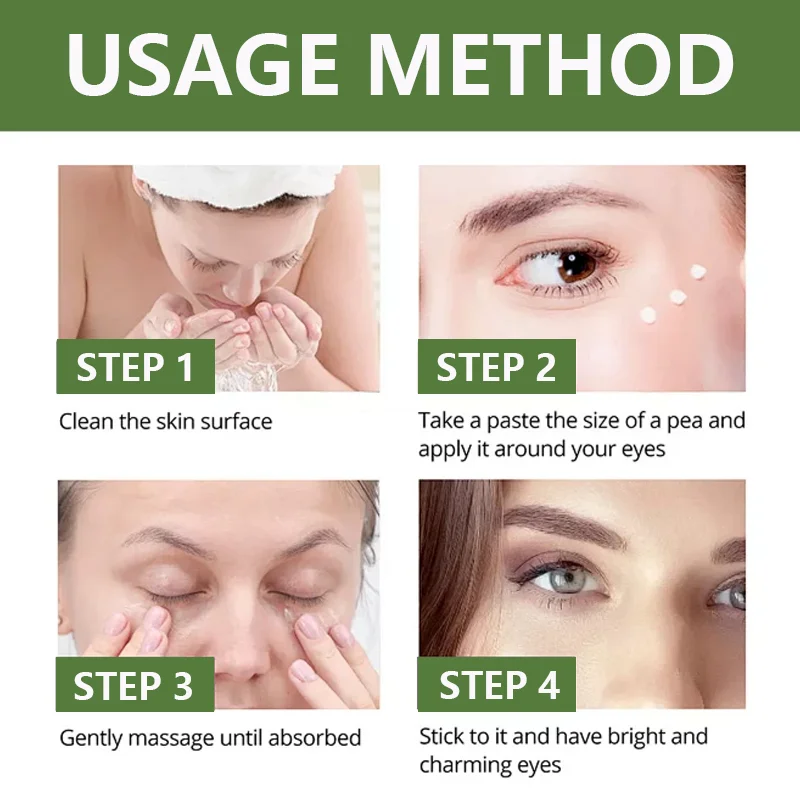 USAGE METHOD

STEP 1

Clean the skin surface

STEP 2

Take a paste the size of a pea and apply it around your eyes

STEP 3

Gently massage until absorbed

STEP 4

Stick to it and have bright and charming eyes