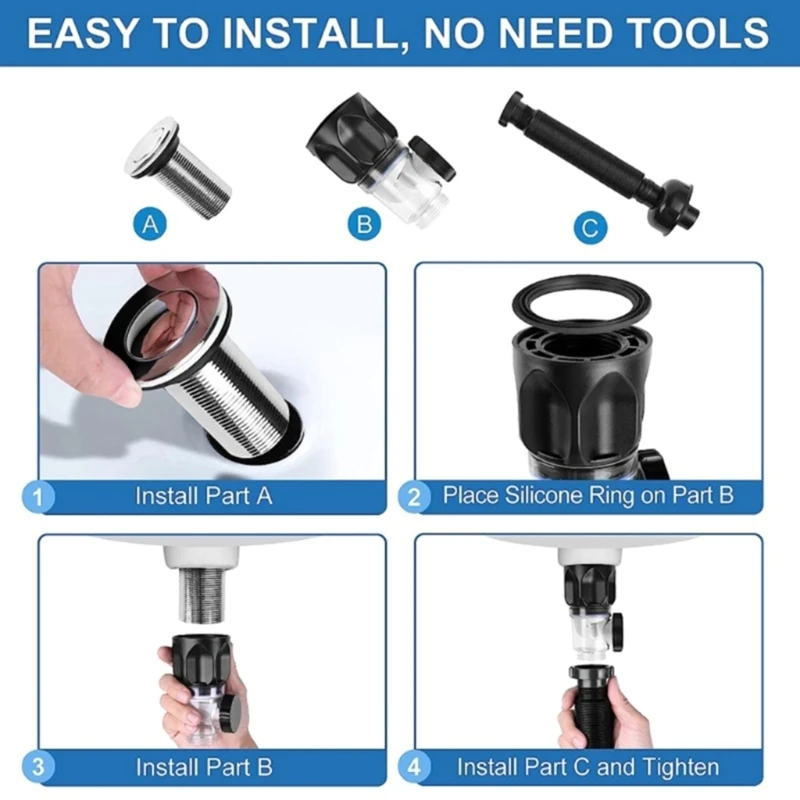 EASY TO INSTALL, NO NEED TOOLS

A

B

C

1 Install Part A

2 Place Silicone Ring on Part B

3 Install Part B

4 Install Part C and Tighten