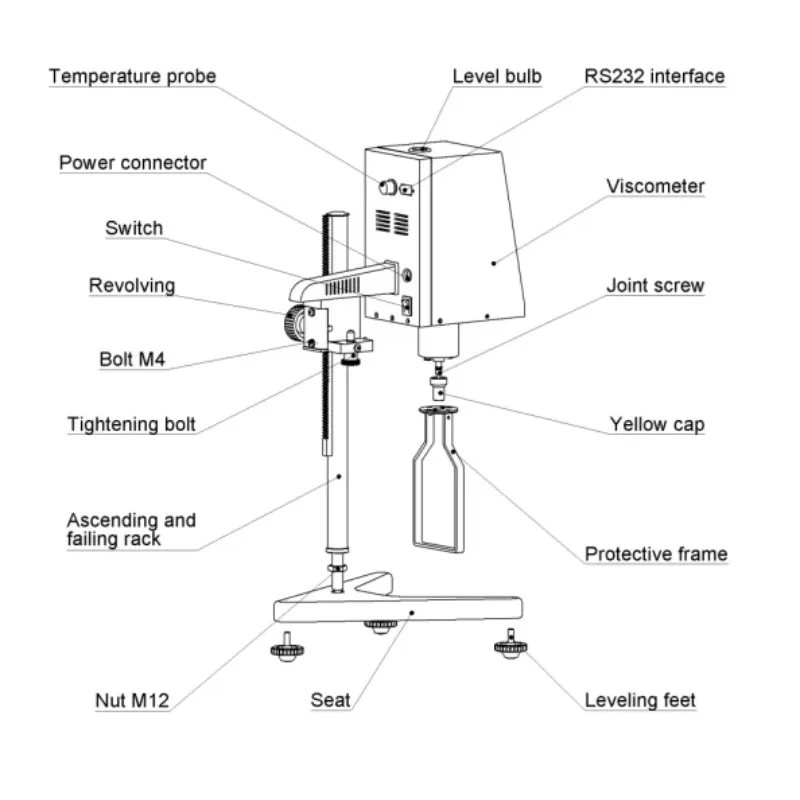 Temperature probe
Level bulb
RS232 interface
Power connector
Viscometer
Switch
Revolving
Joint screw
Bolt M4
Tightening bolt
Yellow cap
Ascending and failing rack
Protective frame
Nut M12
Seat
Leveling feet