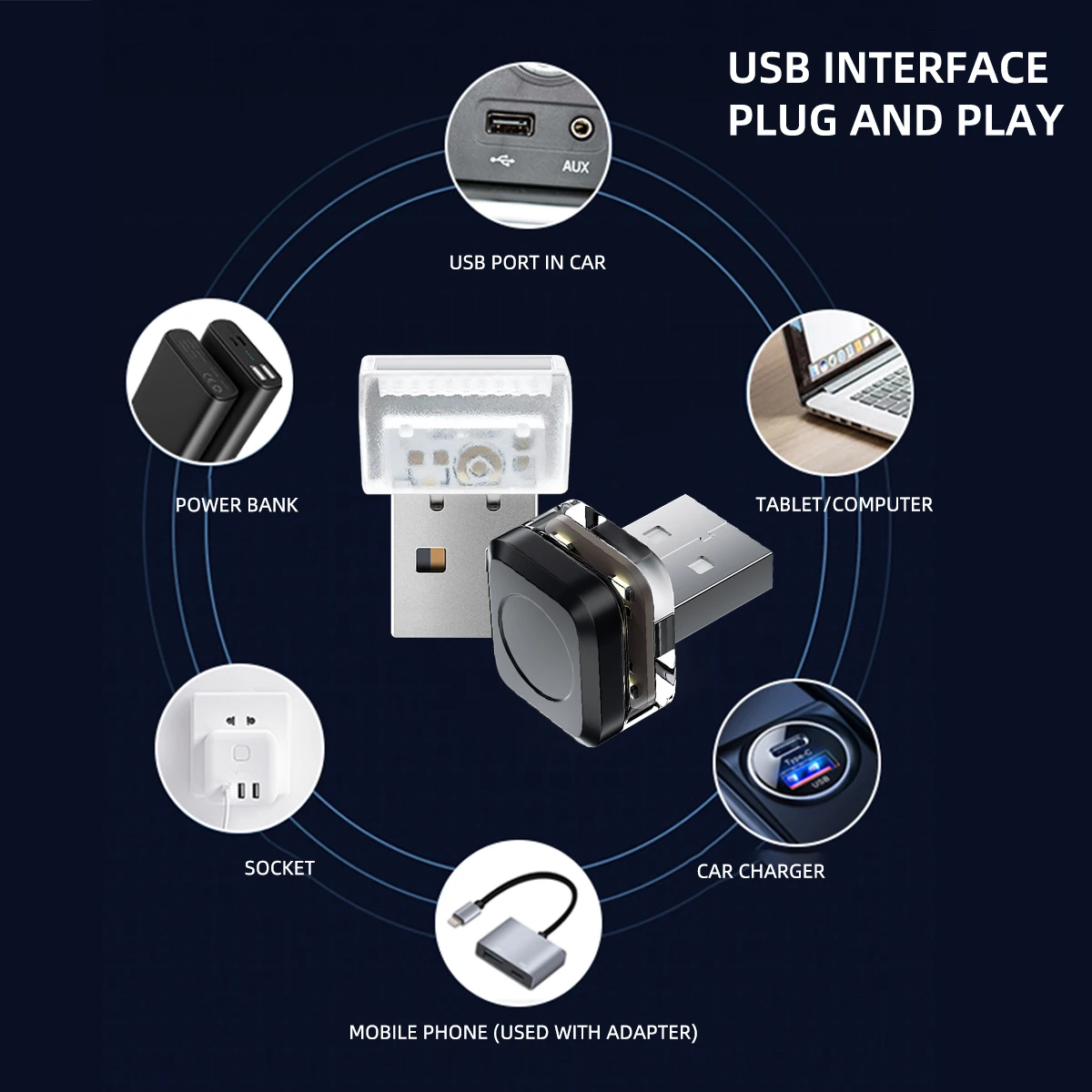 USB INTERFACE
PLUG AND PLAY

AUX

USB PORT IN CAR

POWER BANK

TABLET/COMPUTER

SOCKET

Type-C

USB

CAR CHARGER

MOBILE PHONE (USED WITH ADAPTER)