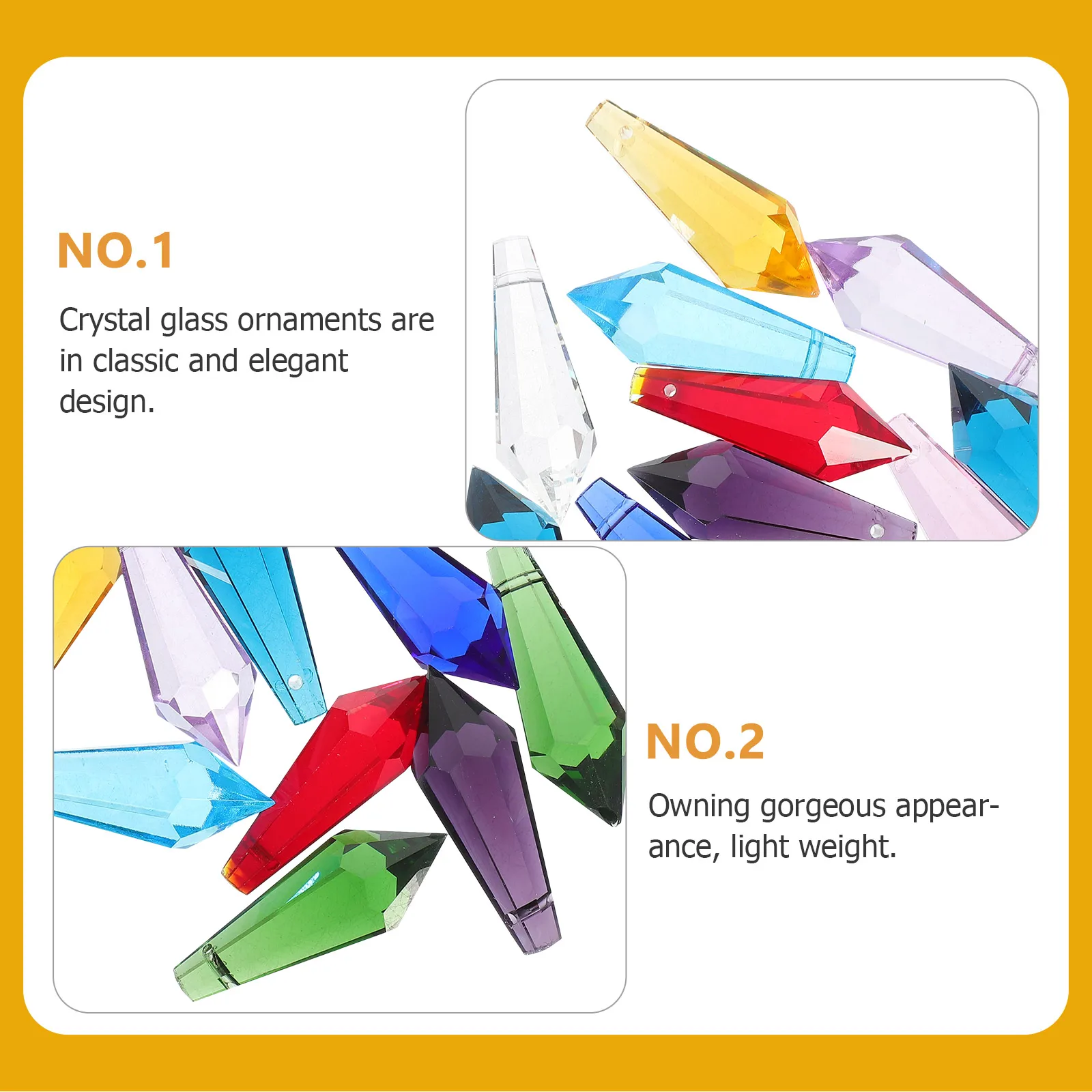 NO.1

Crystal glass ornaments are in classic and elegant design.

NO.2

Owning gorgeous appearance, light weight.