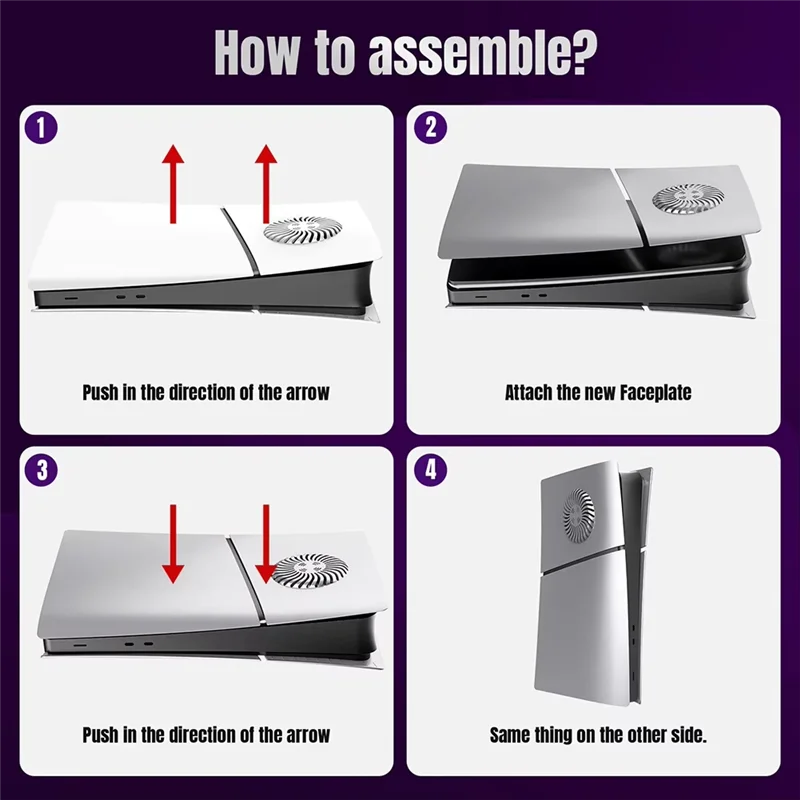 How to assemble?

1

Push in the direction of the arrow

2

Attach the new Faceplate

3

Push in the direction of the arrow

4

Same thing on the other side.