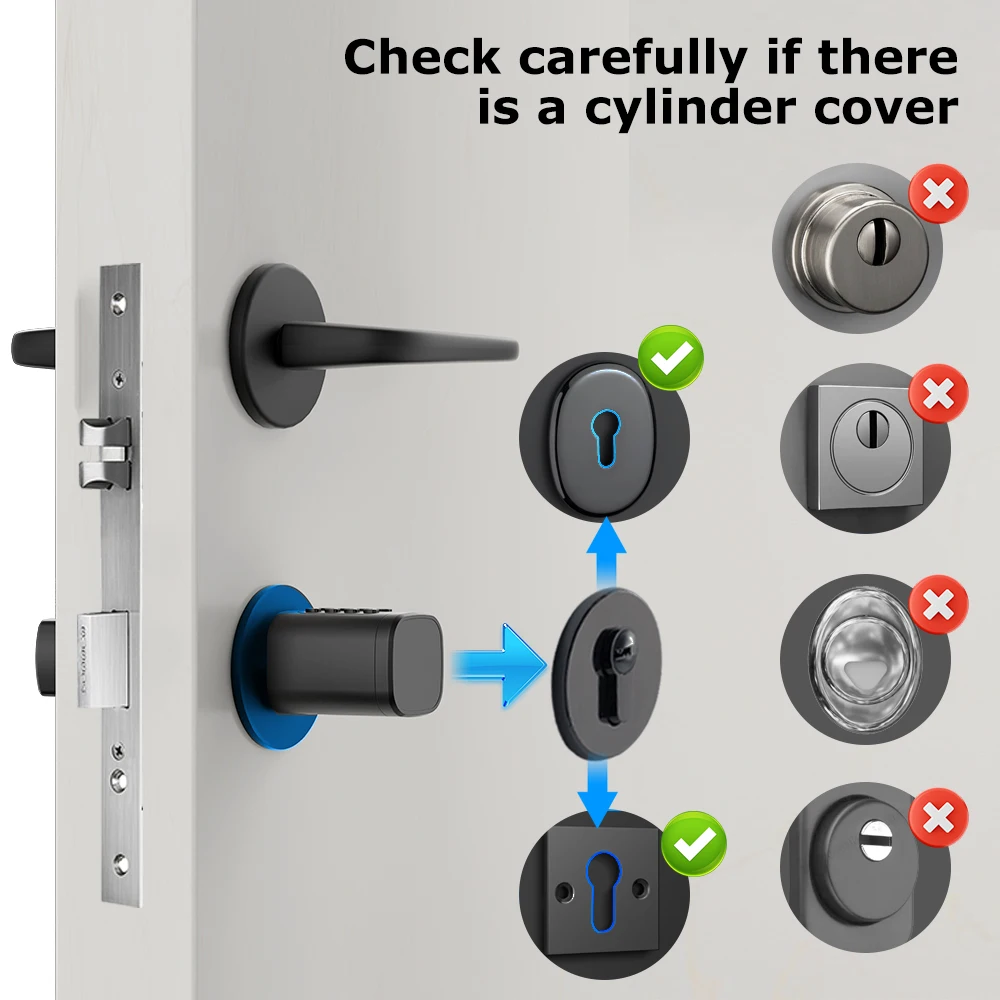 Check carefully if there is a cylinder cover