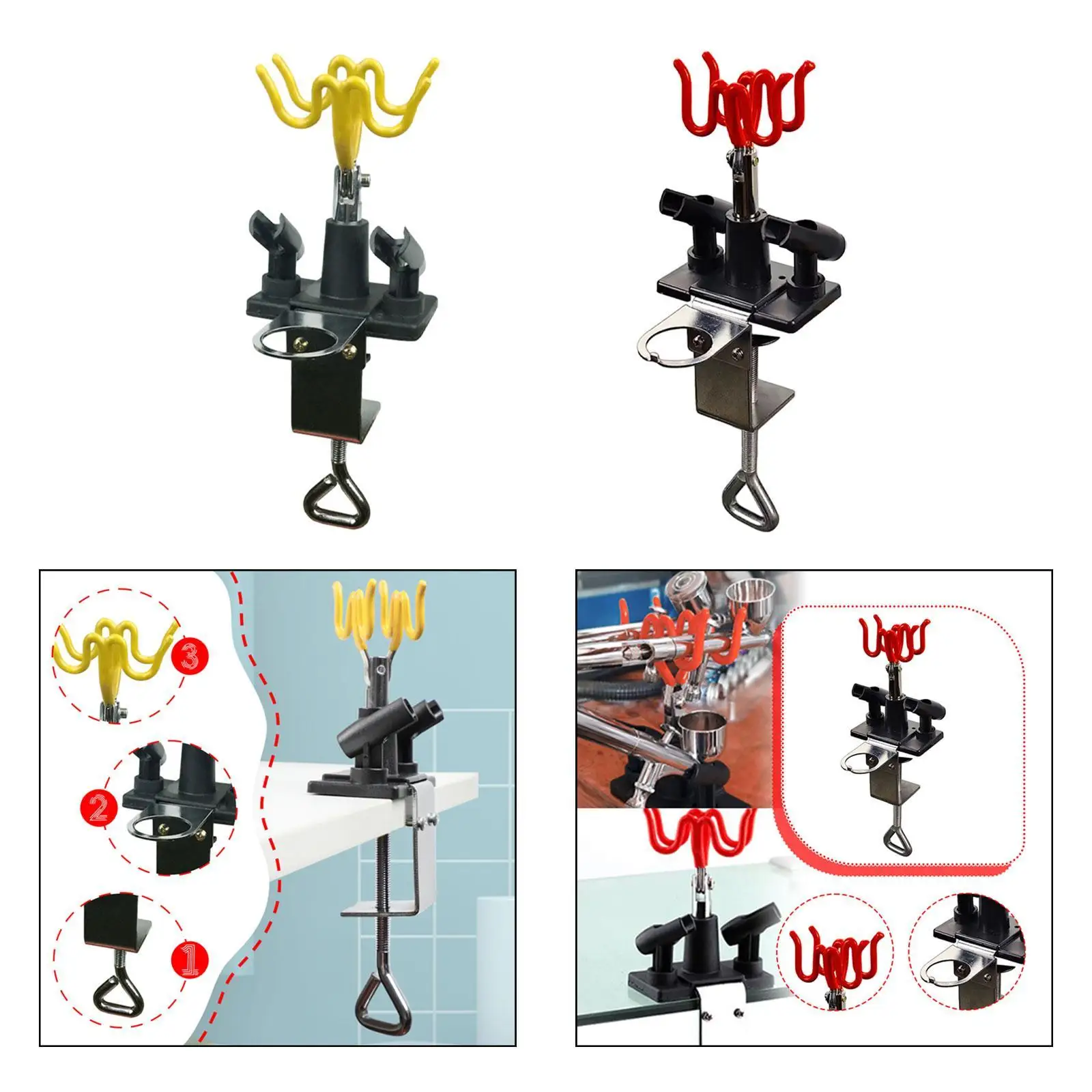 3

2

1