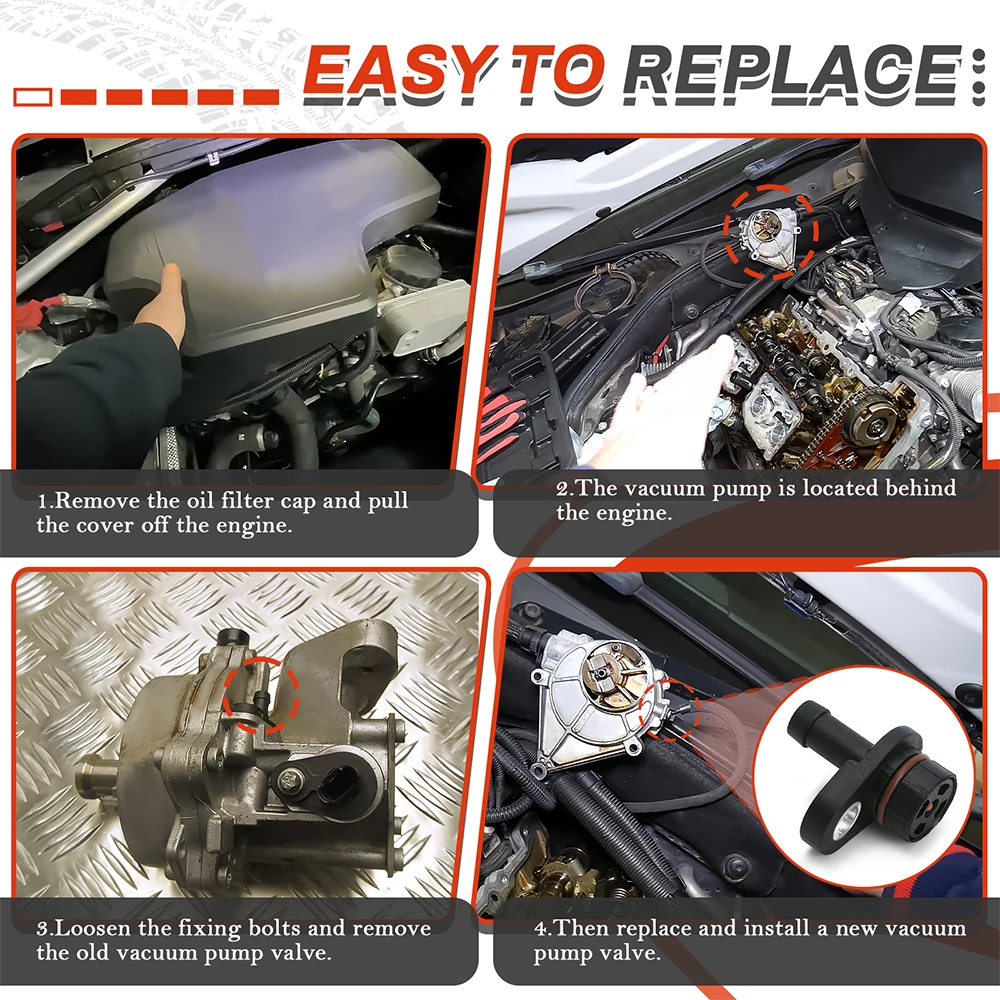 EASY TO REPLACE:

1.Remove the oil filter cap and pull the cover off the engine.

2.The vacuum pump is located behind the engine.

3.Loosen the fixing bolts and remove the old vacuum pump valve.

4.Then replace and install a new vacuum pump valve.