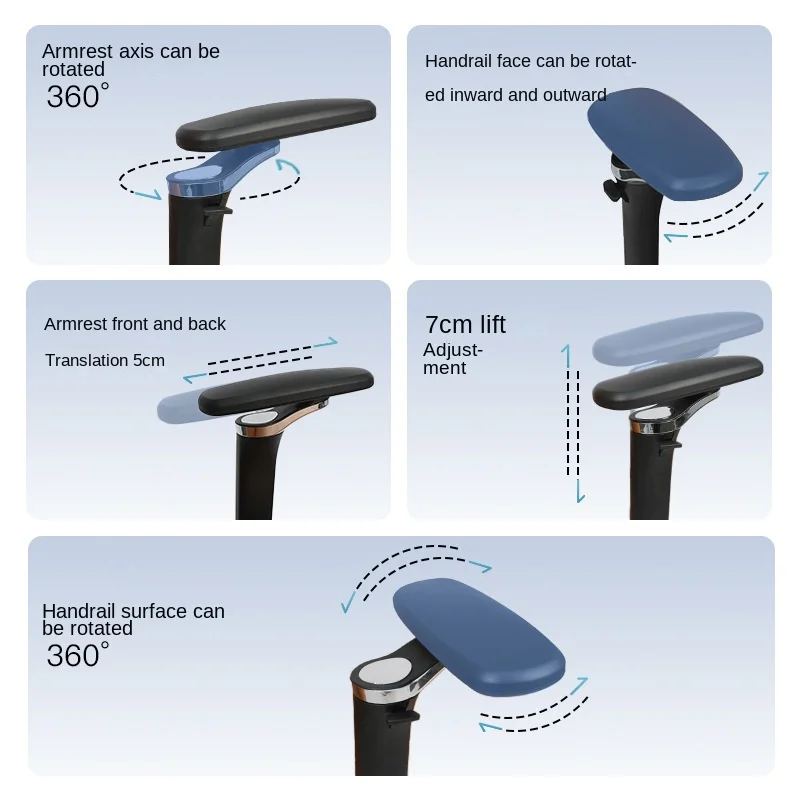 Armrest axis can be rotated
360°

Handrail face can be rotated inward and outward

Armrest front and back

Translation 5cm

7cm lift
Adjustment

Handrail surface can be rotated
360°