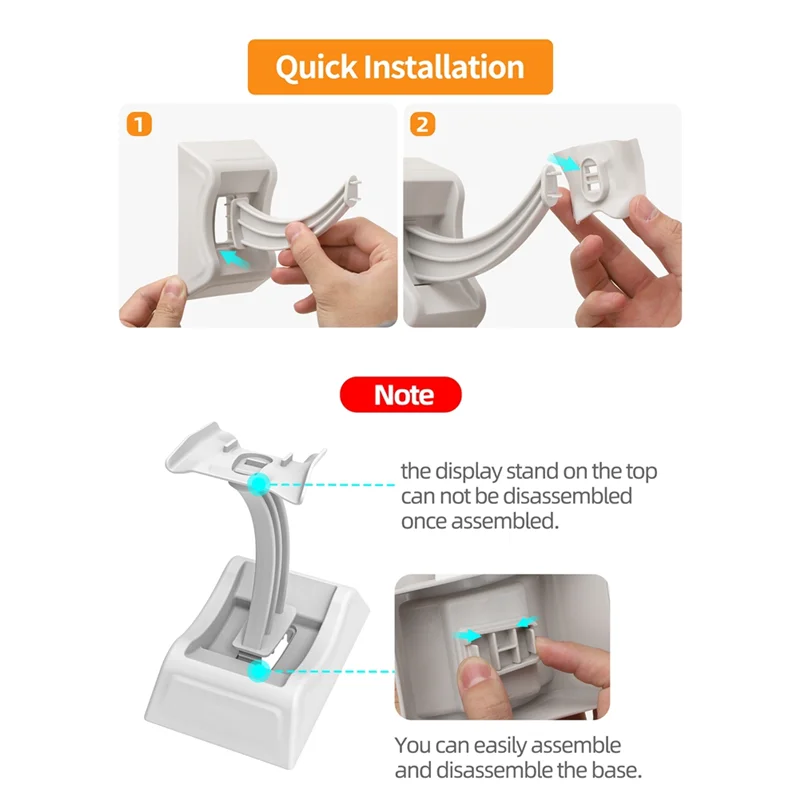 Quick Installation

1

2

Note

the display stand on the top can not be disassembled once assembled.

You can easily assemble and disassemble the base.