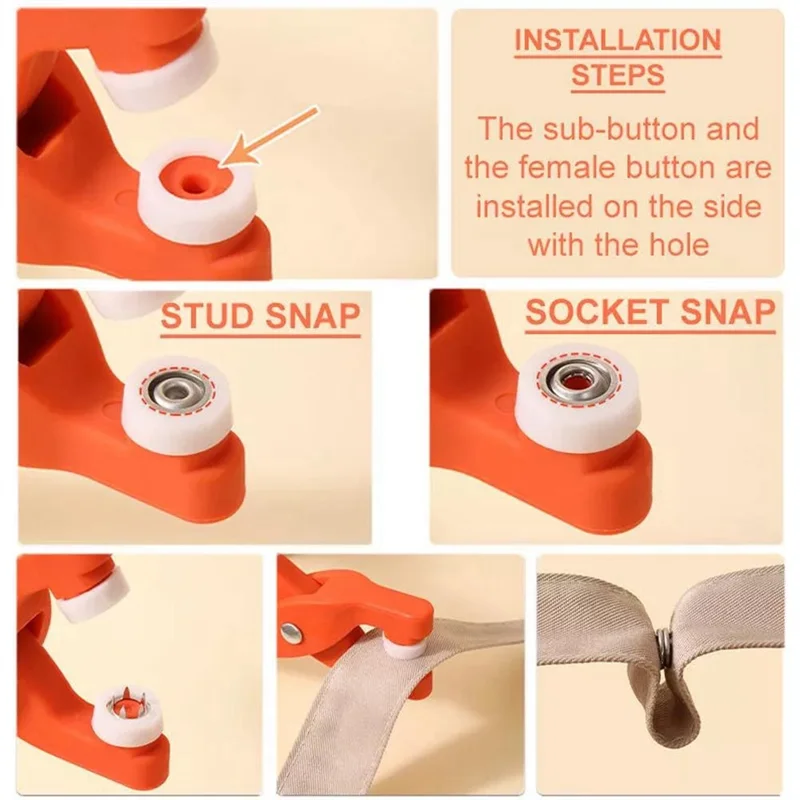 INSTALLATION STEPS

The sub-button and the female button are installed on the side with the hole

STUD SNAP

SOCKET SNAP