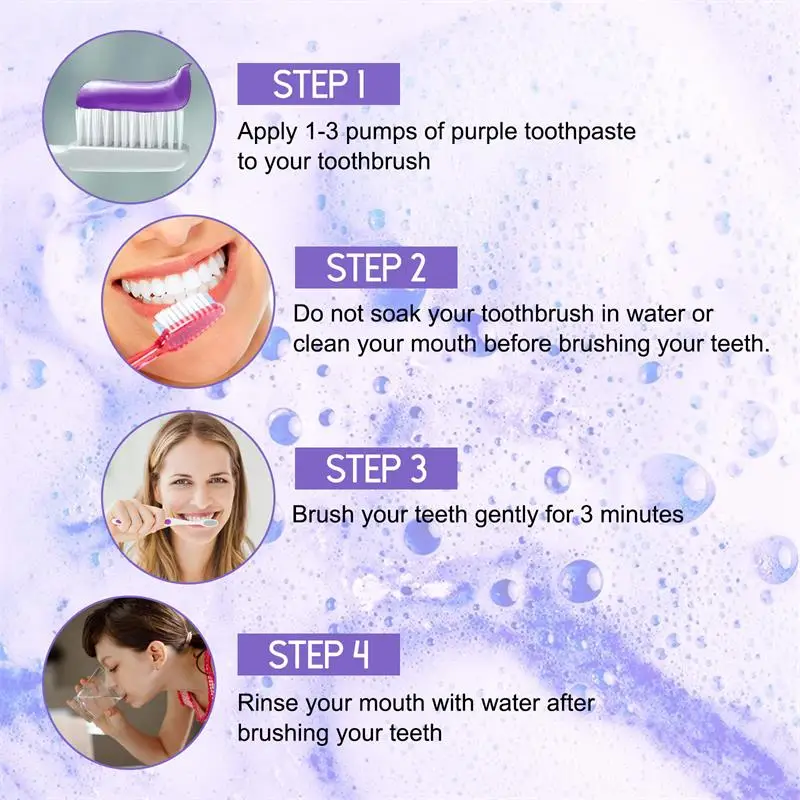 STEP 1

Apply 1-3 pumps of purple toothpaste to your toothbrush

STEP 2

Do not soak your toothbrush in water or clean your mouth before brushing your teeth.

STEP 3

Brush your teeth gently for 3 minutes

STEP 4

Rinse your mouth with water after brushing your teeth