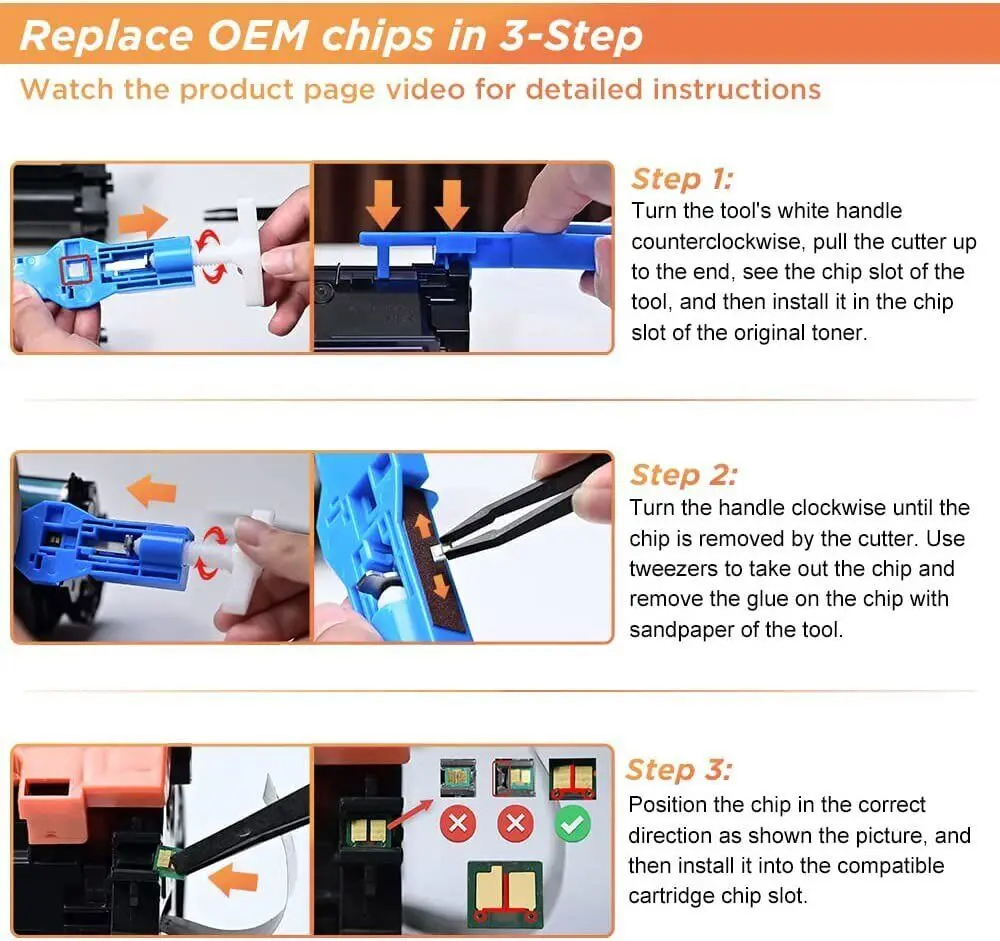 Replace OEM chips in 3-Step

Watch the product page video for detailed instructions

Step 1:
Turn the tool's white handle counterclockwise, pull the cutter up to the end, see the chip slot of the tool, and then install it in the chip slot of the original toner.

Step 2:
Turn the handle clockwise until the chip is removed by the cutter. Use tweezers to take out the chip and remove the glue on the chip with sandpaper of the tool.

Step 3:
Position the chip in the correct direction as shown the picture, and then install it into the compatible cartridge chip slot.