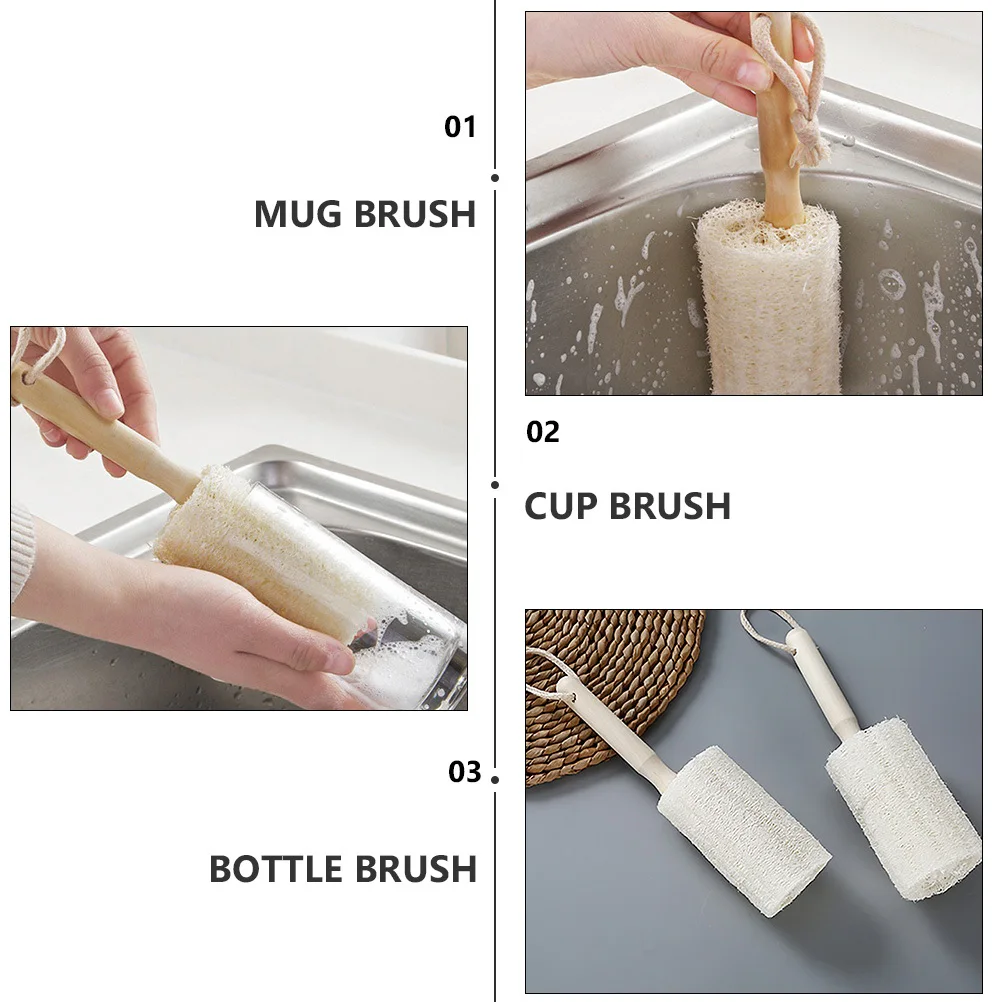 01

MUG BRUSH

02

CUP BRUSH

03

BOTTLE BRUSH