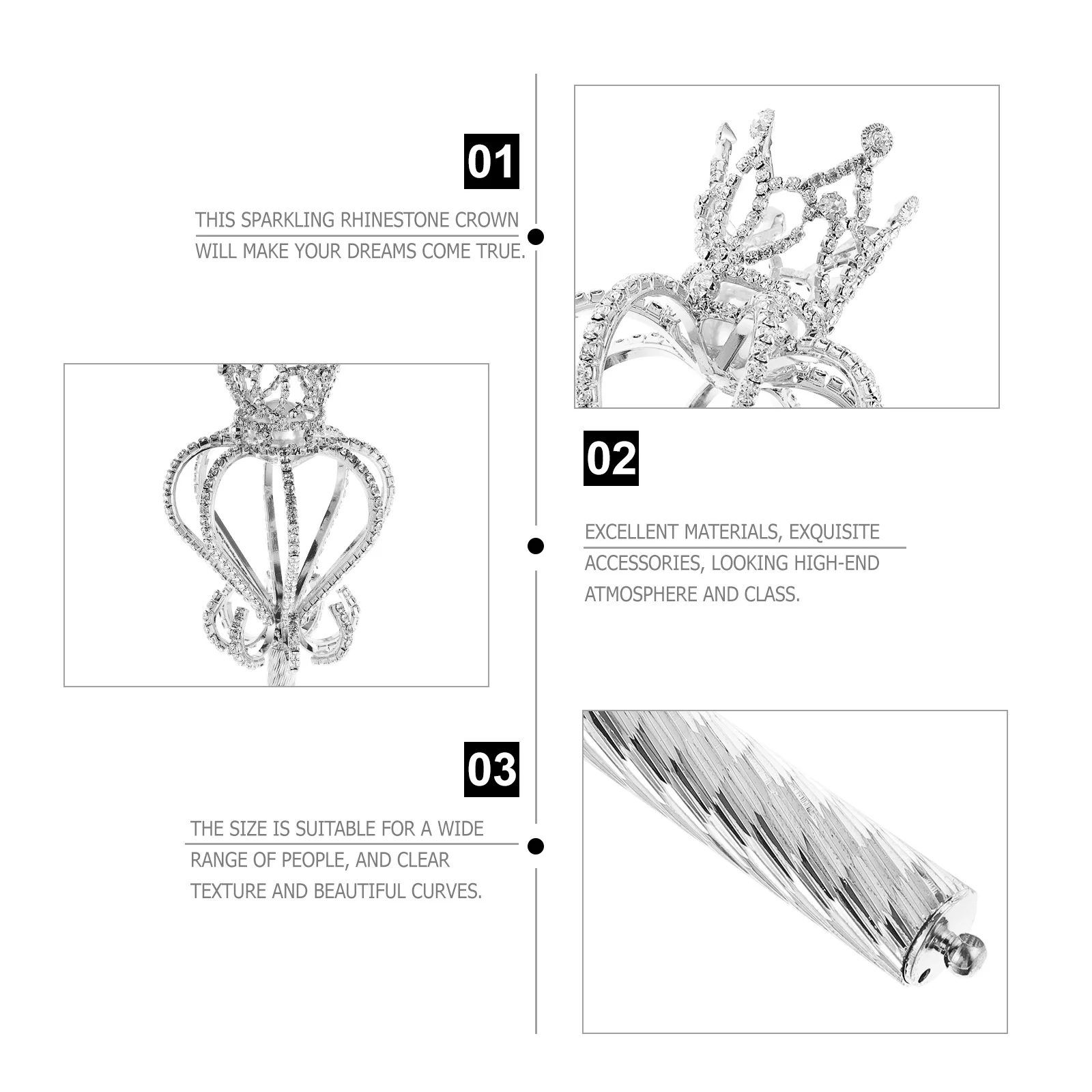 01

THIS SPARKLING RHINESTONE CROWN WILL MAKE YOUR DREAMS COME TRUE.

02

EXCELLENT MATERIALS, EXQUISITE ACCESSORIES, LOOKING HIGH-END ATMOSPHERE AND CLASS.

03

THE SIZE IS SUITABLE FOR A WIDE RANGE OF PEOPLE, AND CLEAR TEXTURE AND BEAUTIFUL CURVES.