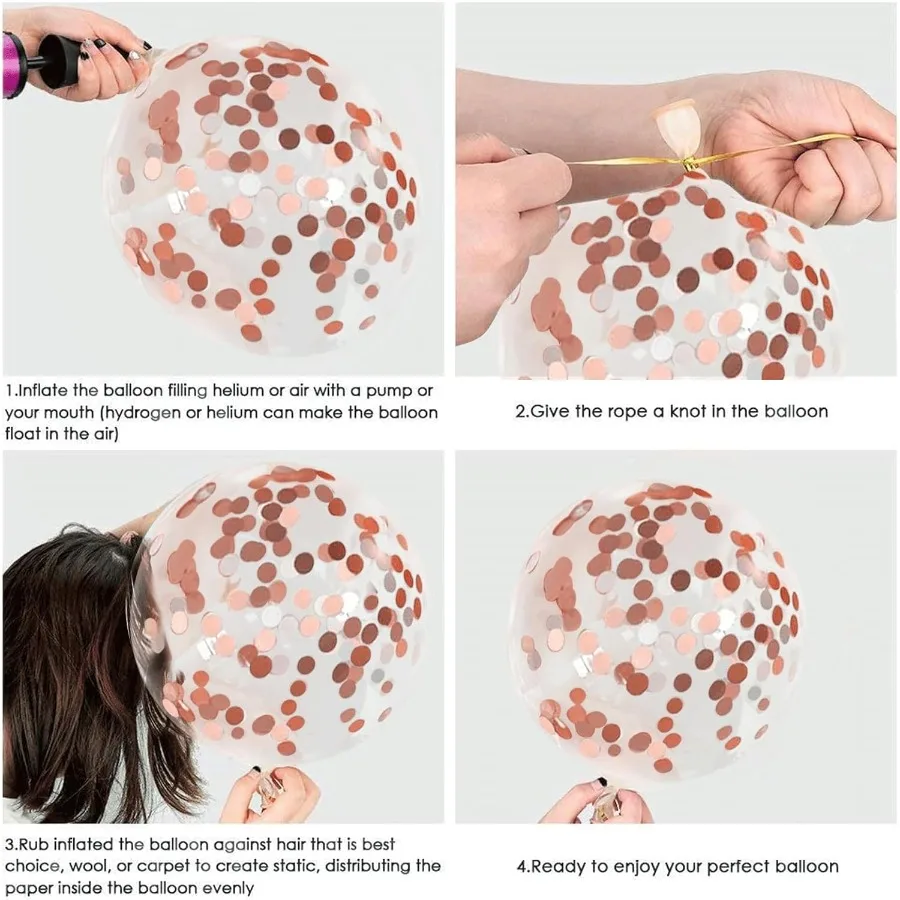 1.Inflate the balloon filling helium or air with a pump or your mouth (hydrogen or helium can make the balloon float in the air)

2.Give the rope a knot in the balloon

3.Rub inflated the balloon against hair that is best choice, wool, or carpet to create static, distributing the paper inside the balloon evenly

4.Ready to enjoy your perfect balloon