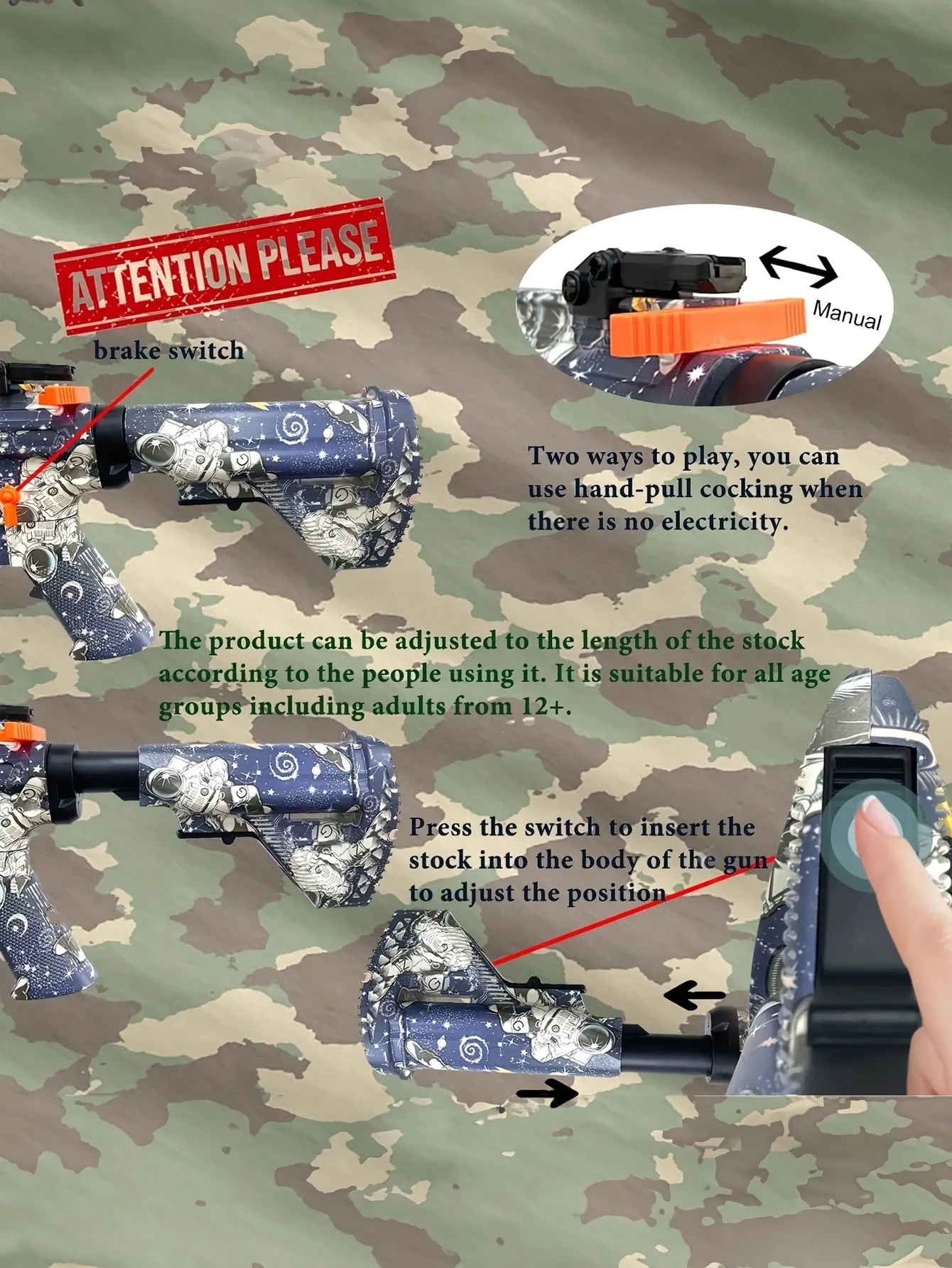 ATTENTION PLEASE

brake switch

Manual

Two ways to play, you can use hand-pull cocking when there is no electricity.

The product can be adjusted to the length of the stock according to the people using it. It is suitable for all age groups including adults from 12+.

Press the switch to insert the stock into the body of the gun to adjust the position