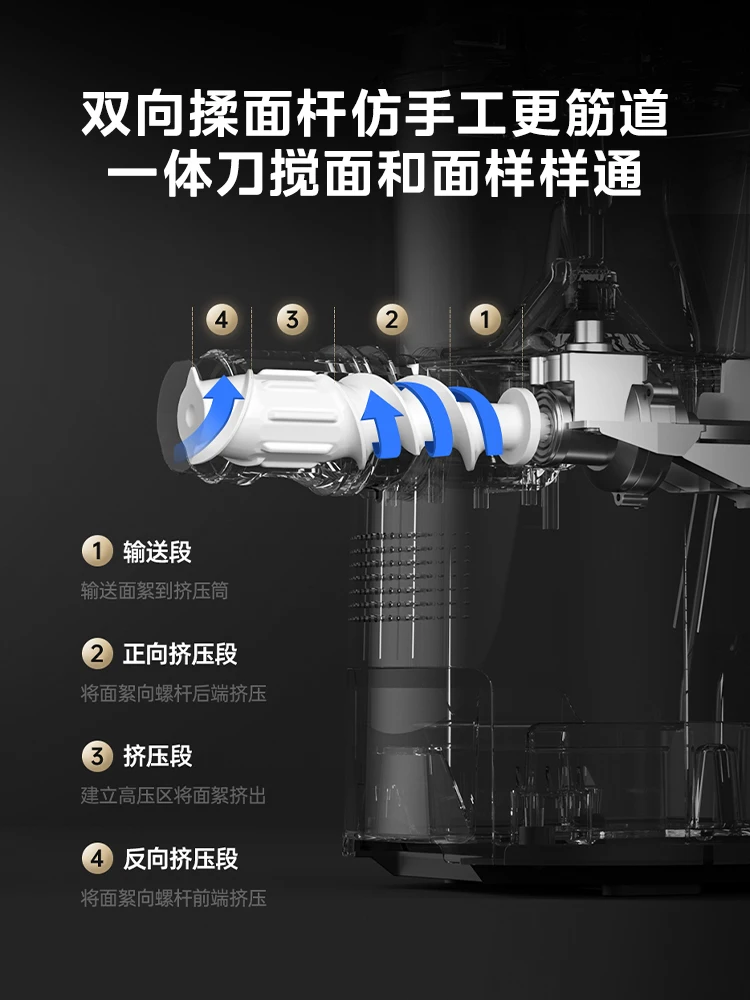 双向揉面杆仿手工更筋道
一体刀搅面和面样样通

4 3 2 1

1 输送段
输送面絮到挤压筒

2 正向挤压段
将面絮向螺杆后端挤压

3 挤压段
建立高压区将面絮挤出

4 反向挤压段
将面絮向螺杆前端挤压