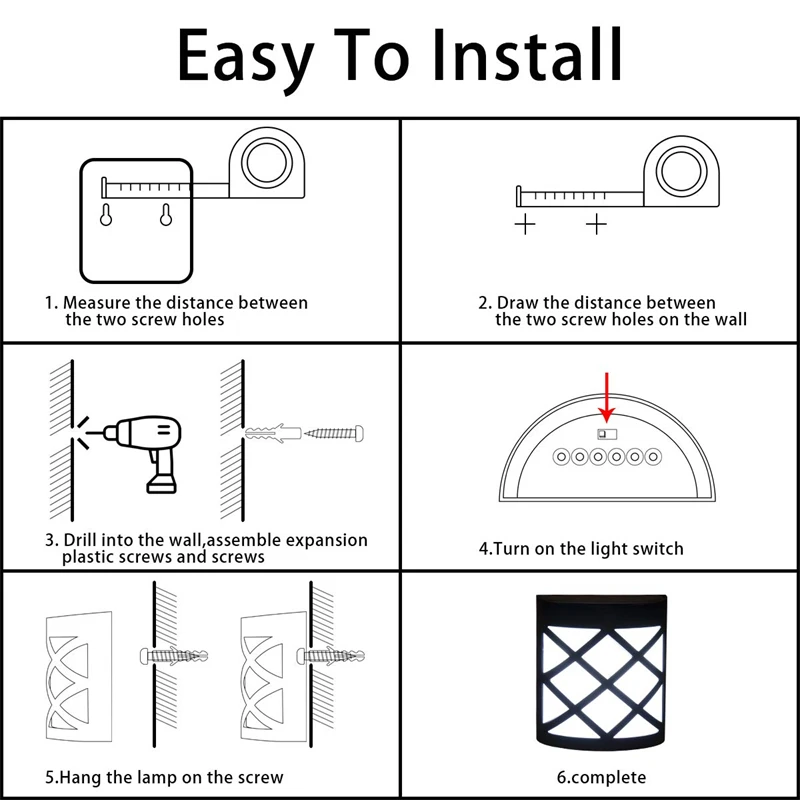 Easy To Install

1. Measure the distance between the two screw holes

2. Draw the distance between the two screw holes on the wall

3. Drill into the wall,assemble expansion plastic screws and screws

4.Turn on the light switch

5.Hang the lamp on the screw

6.complete