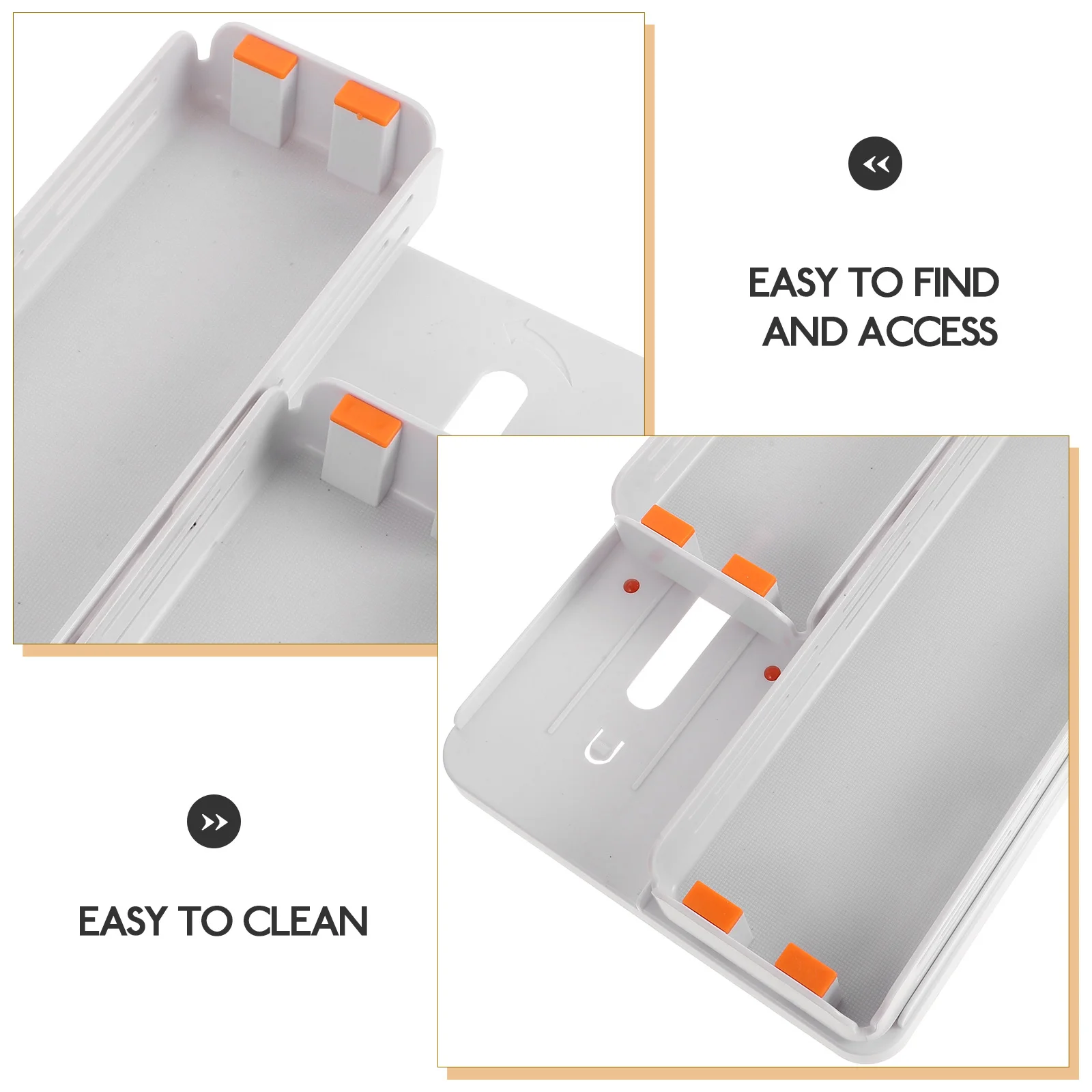 EASY TO FIND AND ACCESS

EASY TO CLEAN