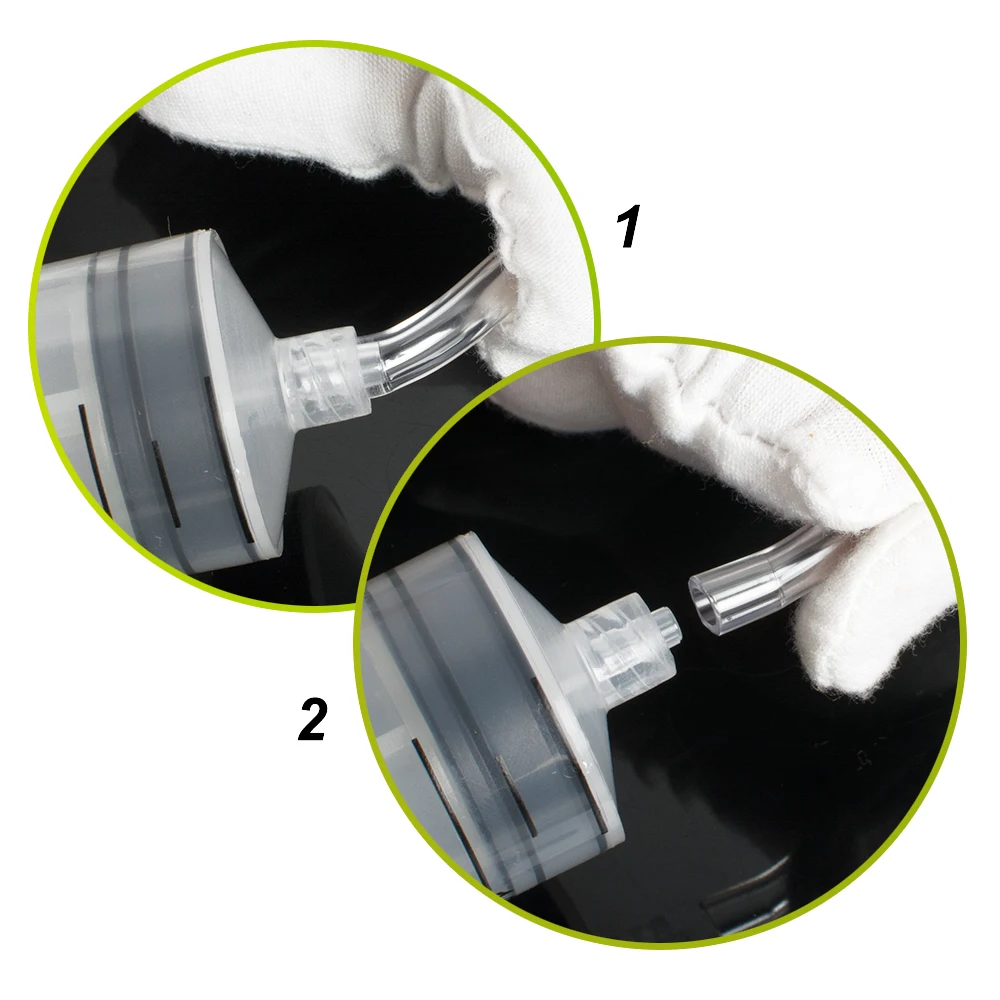 1

2