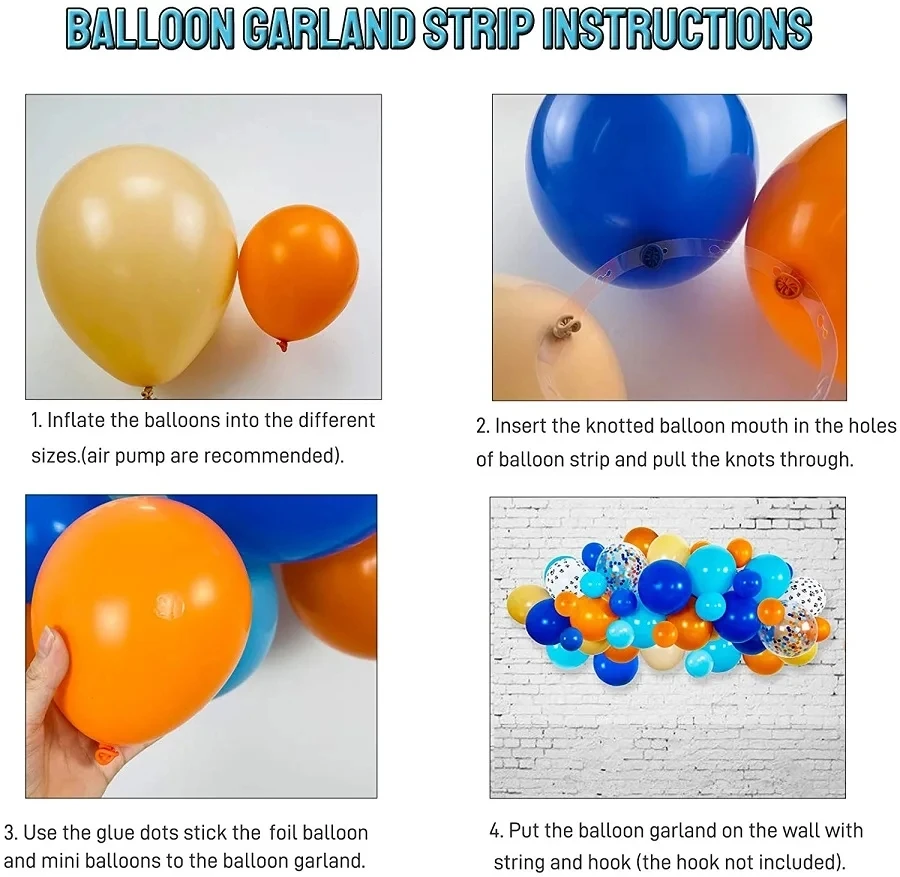 BALLOON GARLAND STRIP INSTRUCTIONS

1. Inflate the balloons into the different sizes.(air pump are recommended).

2. Insert the knotted balloon mouth in the holes of balloon strip and pull the knots through.

3. Use the glue dots stick the foil balloon and mini balloons to the balloon garland.

4. Put the balloon garland on the wall with string and hook (the hook not included).