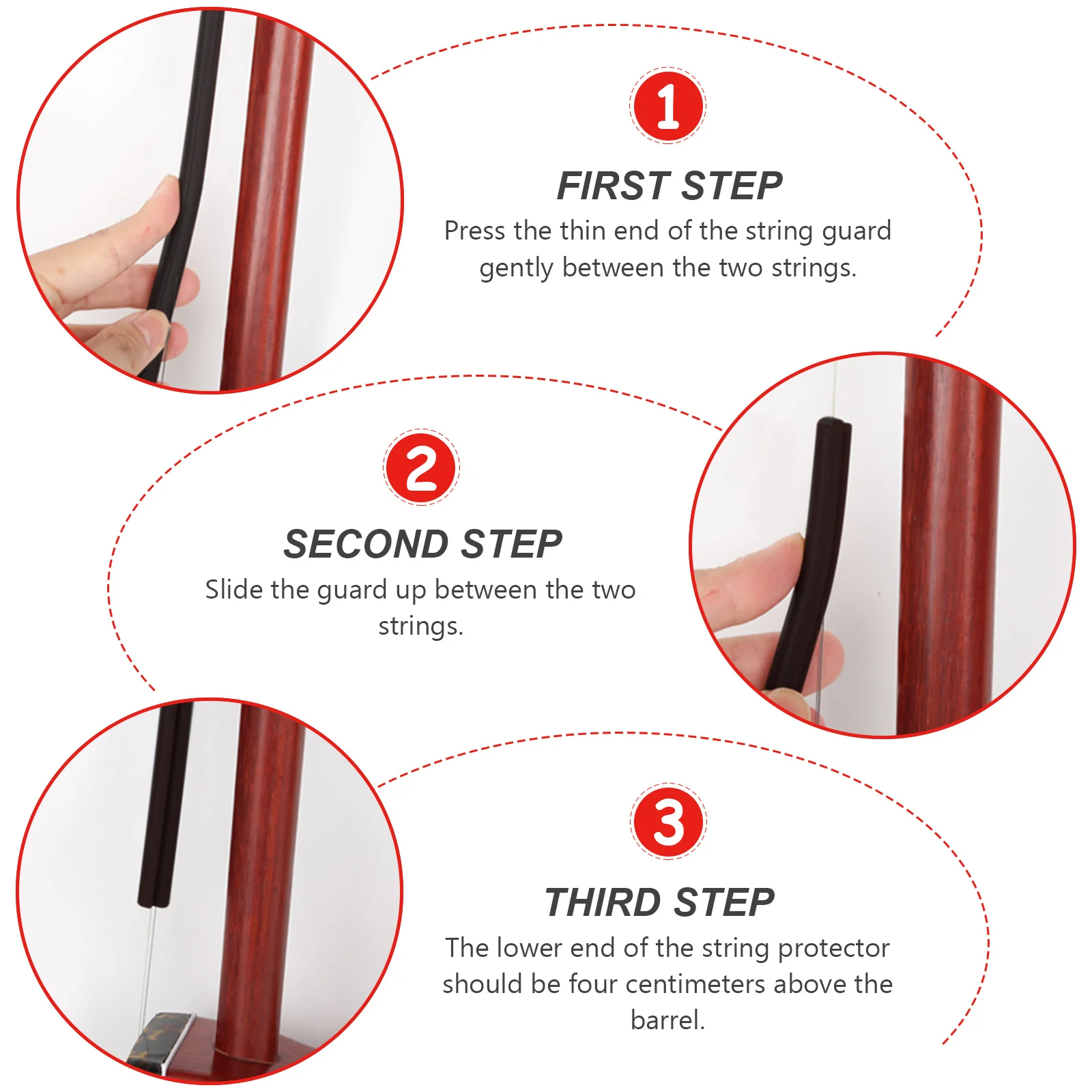 1

FIRST STEP

Press the thin end of the string guard gently between the two strings.

2

SECOND STEP

Slide the guard up between the two strings.

3

THIRD STEP

The lower end of the string protector should be four centimeters above the barrel.