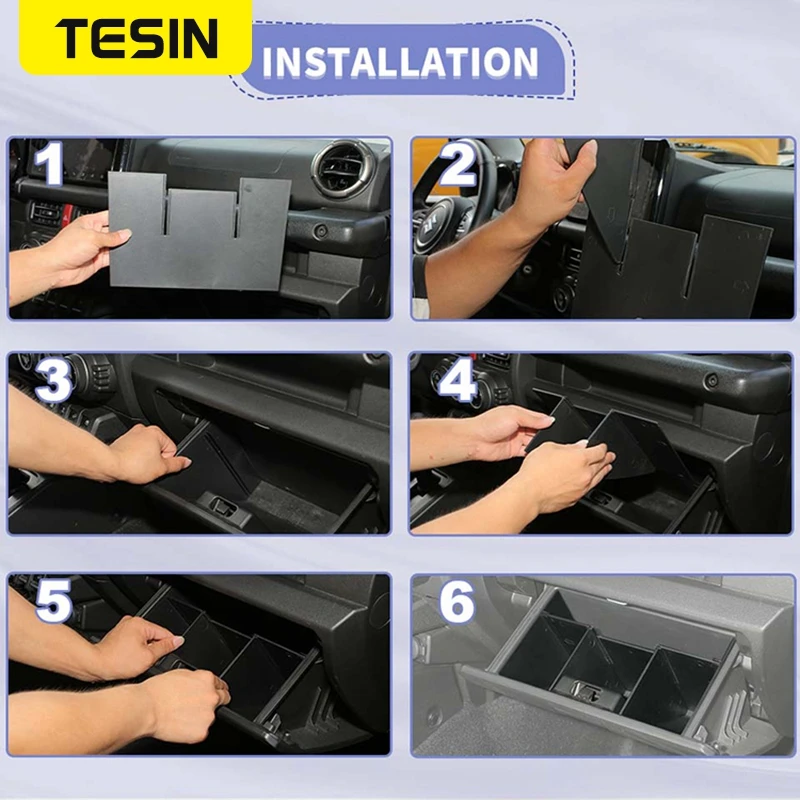 TESIN

INSTALLATION

1

2

3

4

5

6