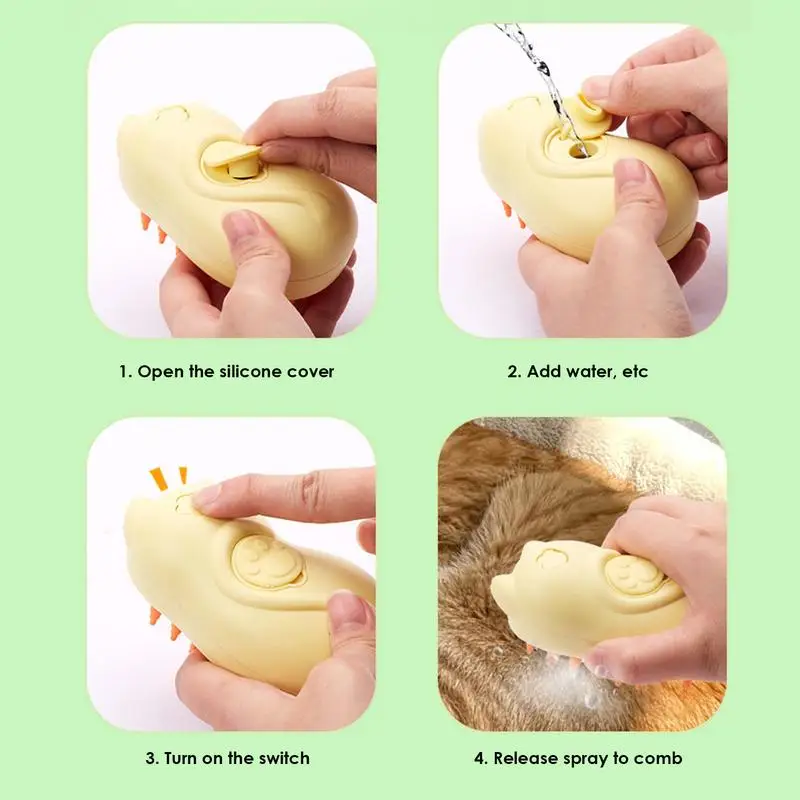 1. Open the silicone cover

2. Add water, etc

3. Turn on the switch

4. Release spray to comb