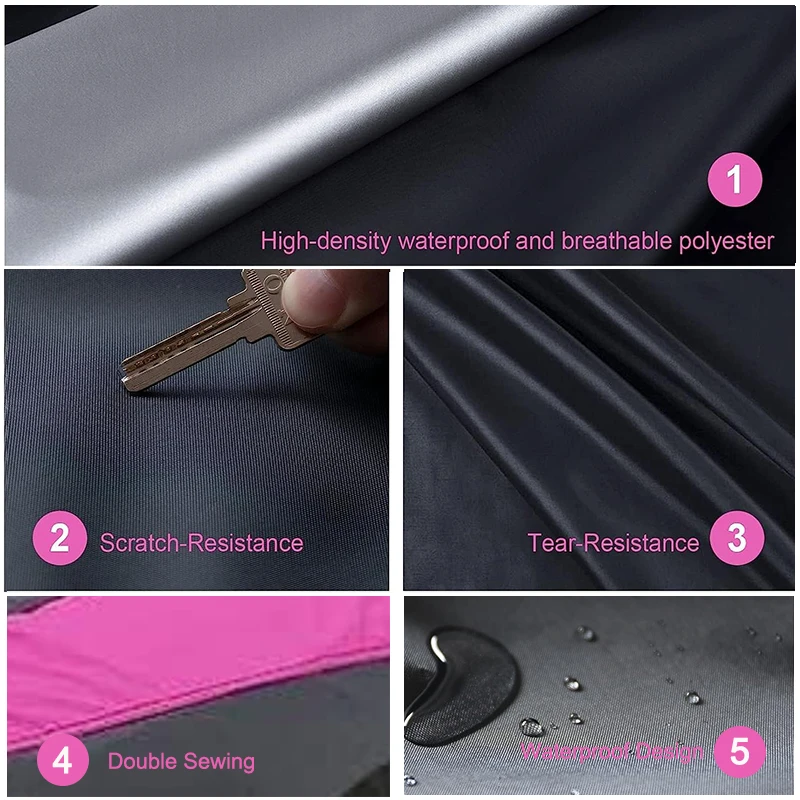 1
High-density waterproof and breathable polyester

2 Scratch-Resistance

Tear-Resistance 3

4 Double Sewing

Waterproof Design 5