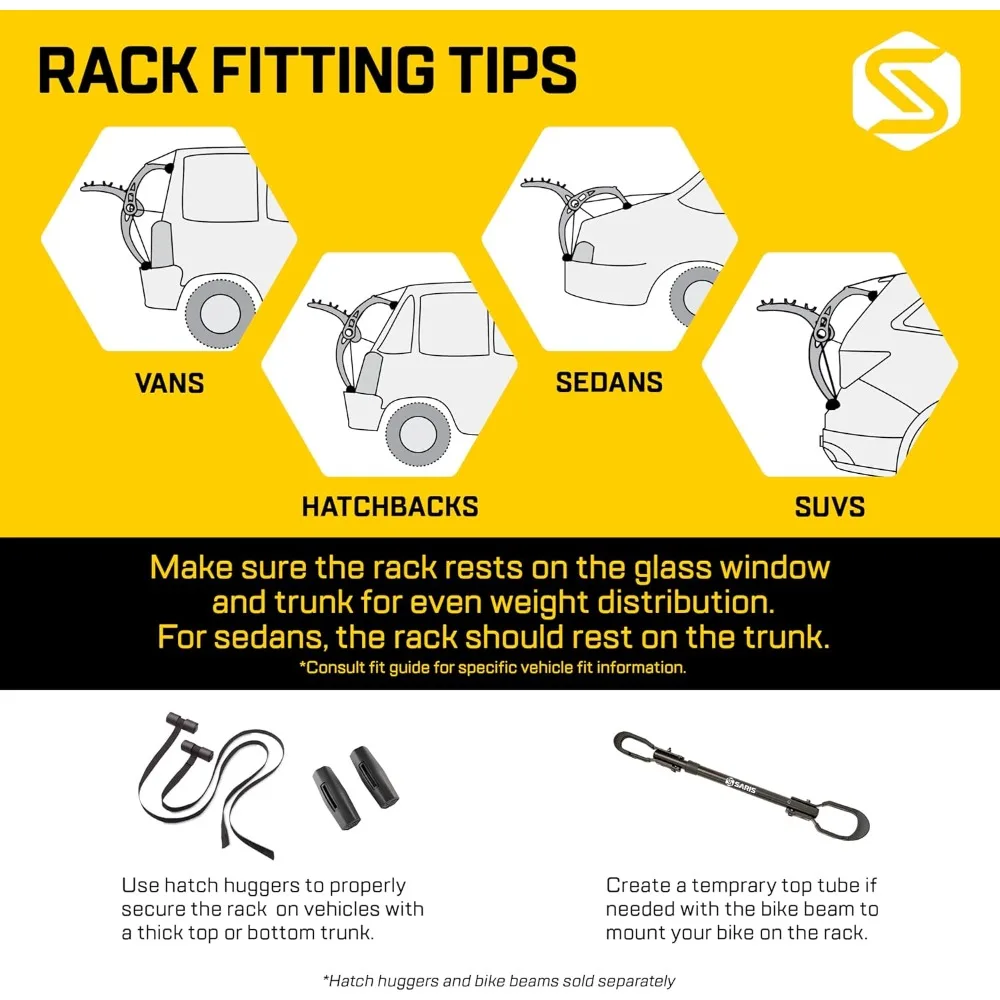 RACK FITTING TIPS

VANS

HATCHBACKS

SEDANS

SUVS

Make sure the rack rests on the glass window and trunk for even weight distribution. For sedans, the rack should rest on the trunk.

*Consult fit guide for specific vehicle fit information.

SARIS

Use hatch huggers to properly secure the rack on vehicles with a thick top or bottom trunk.

Create a temprary top tube if needed with the bike beam to mount your bike on the rack.

*Hatch huggers and bike beams sold separately