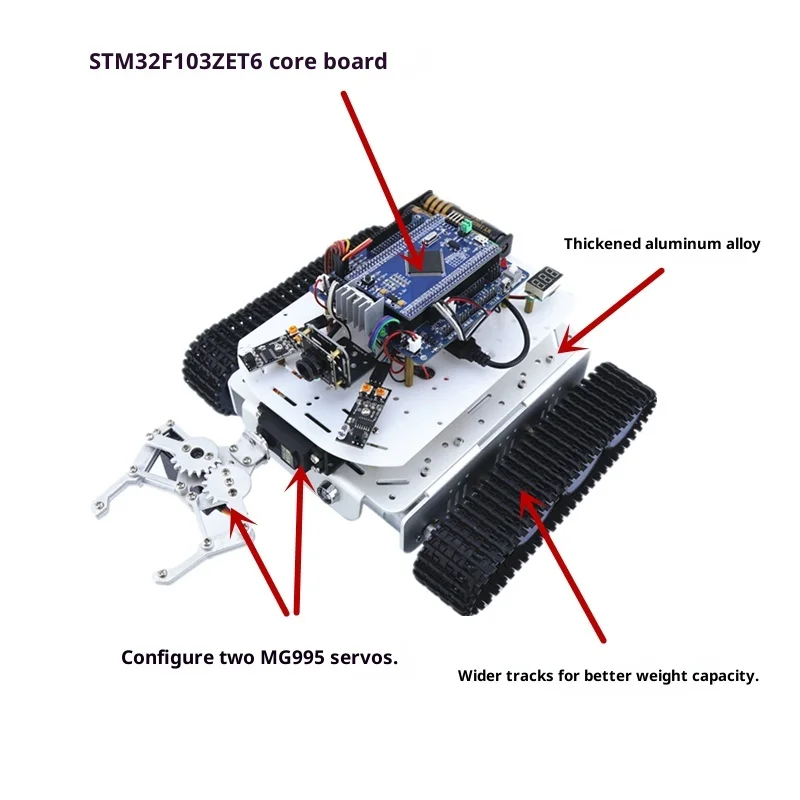 STM32F103ZET6 core board

Thickened aluminum alloy

Configure two MG995 servos.

Wider tracks for better weight capacity.