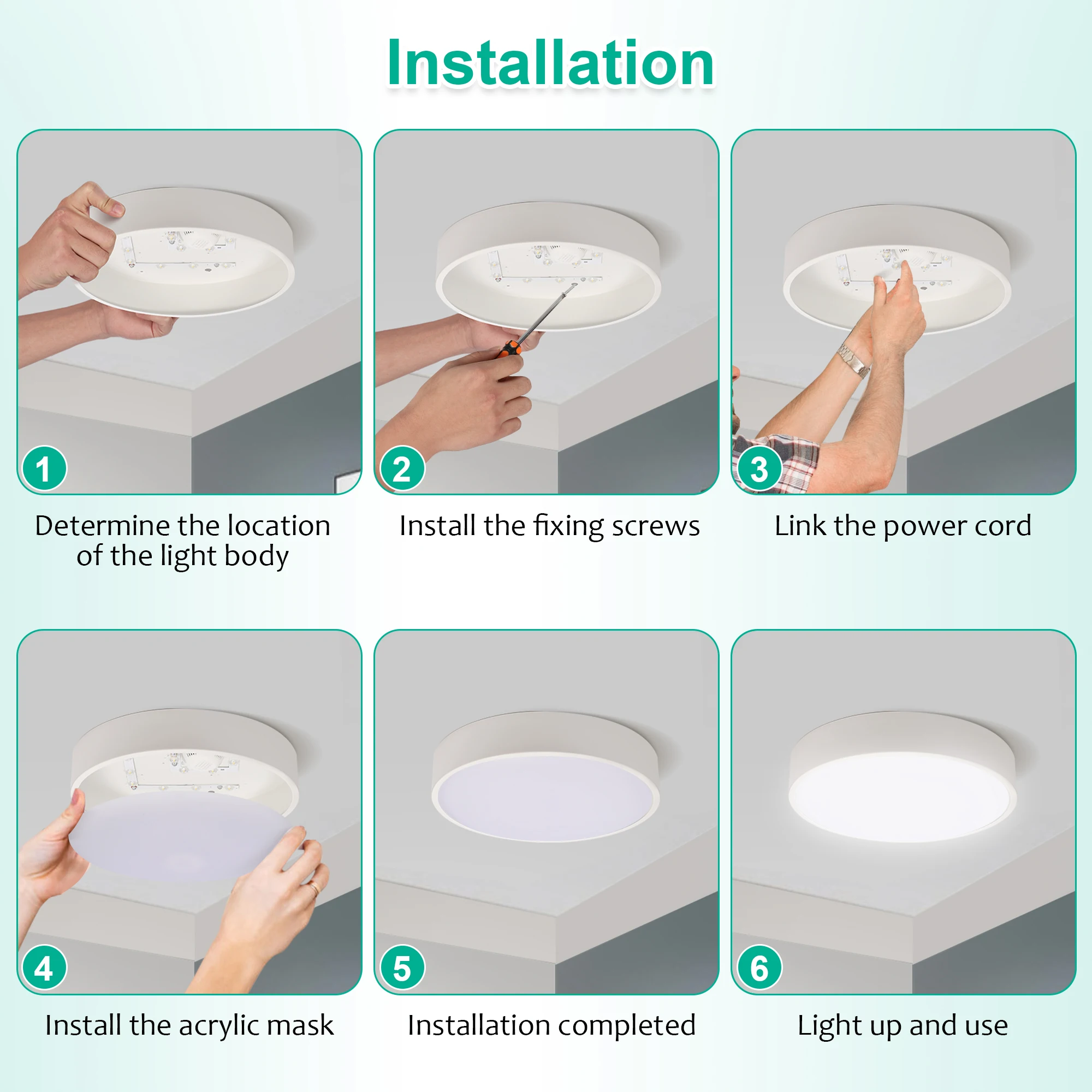 Installation

1

Determine the location of the light body

2

Install the fixing screws

3

Link the power cord

4

Install the acrylic mask

5

Installation completed

6

Light up and use