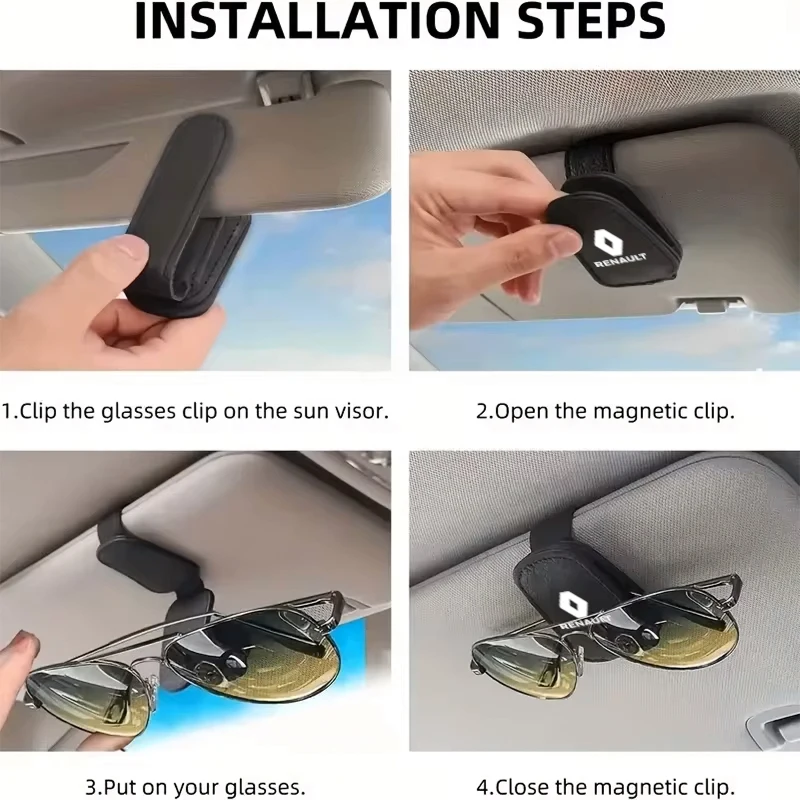 INSTALLATION STEPS

RENAULT

1.Clip the glasses clip on the sun visor.

2.Open the magnetic clip.

RENAULT

3.Put on your glasses.

4.Close the magnetic clip.