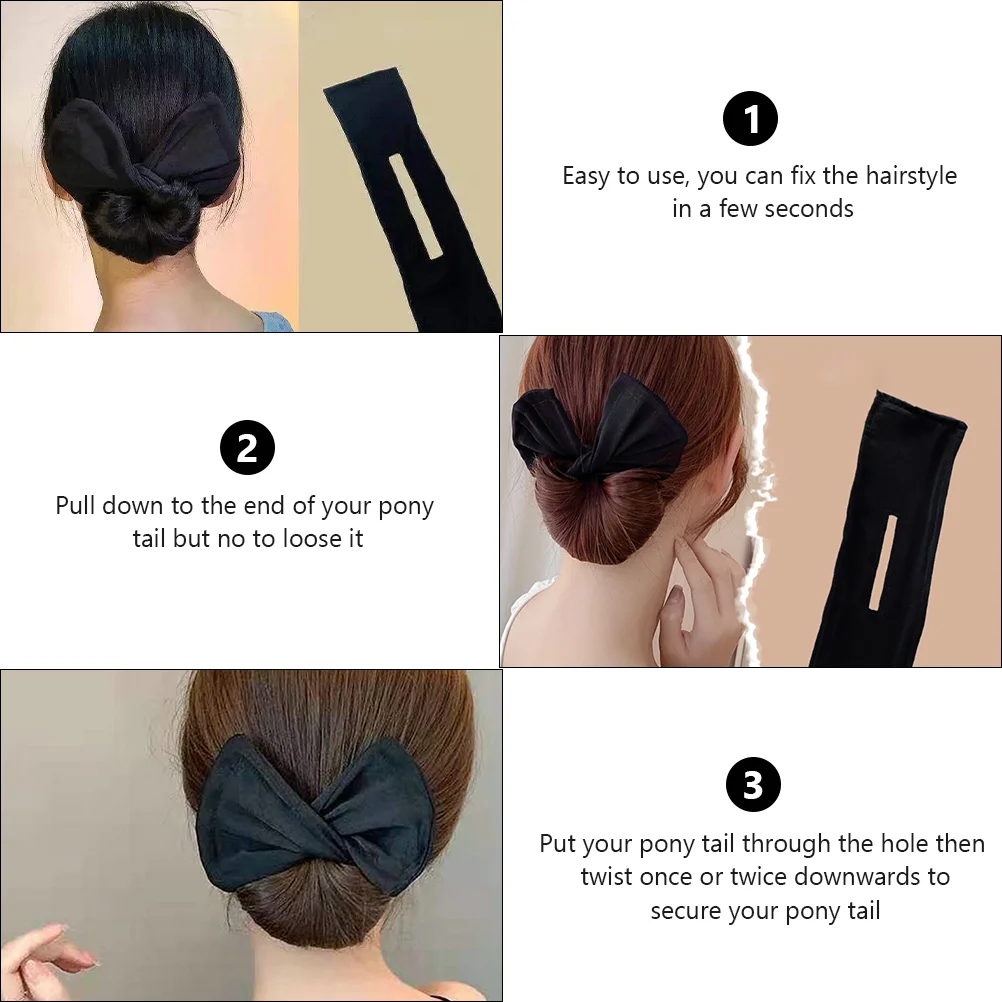 1

Easy to use, you can fix the hairstyle in a few seconds

2

Pull down to the end of your pony tail but no to loose it

3

Put your pony tail through the hole then twist once or twice downwards to secure your pony tail