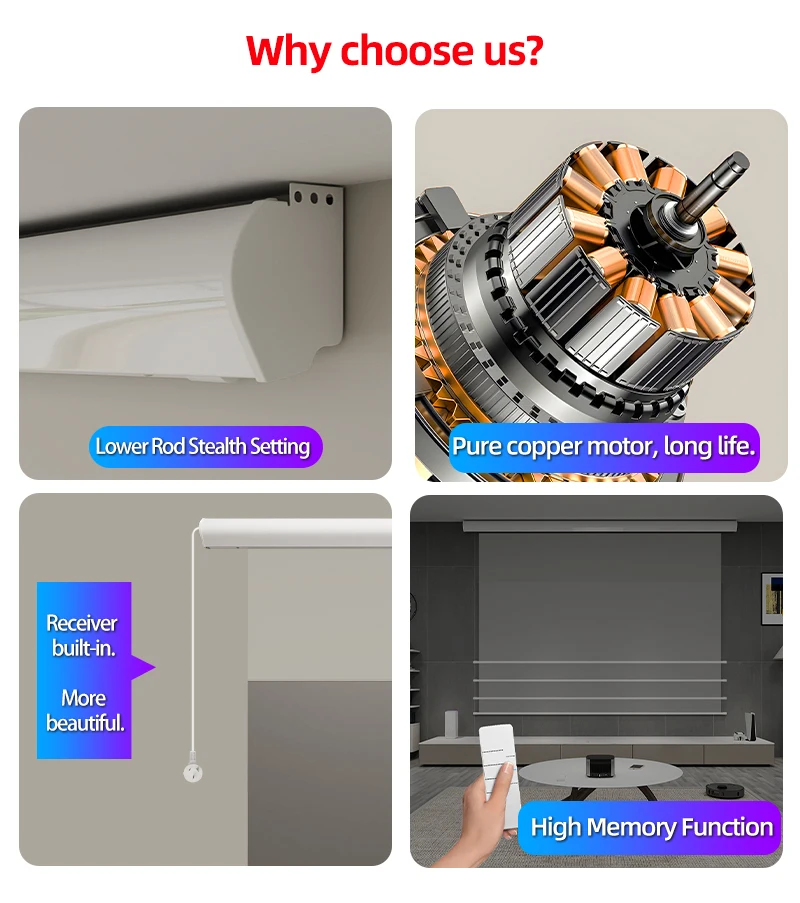 Why choose us?

Lower Rod Stealth Setting

Pure copper motor, long life.

Receiver built-in.

More beautiful.

High Memory Function