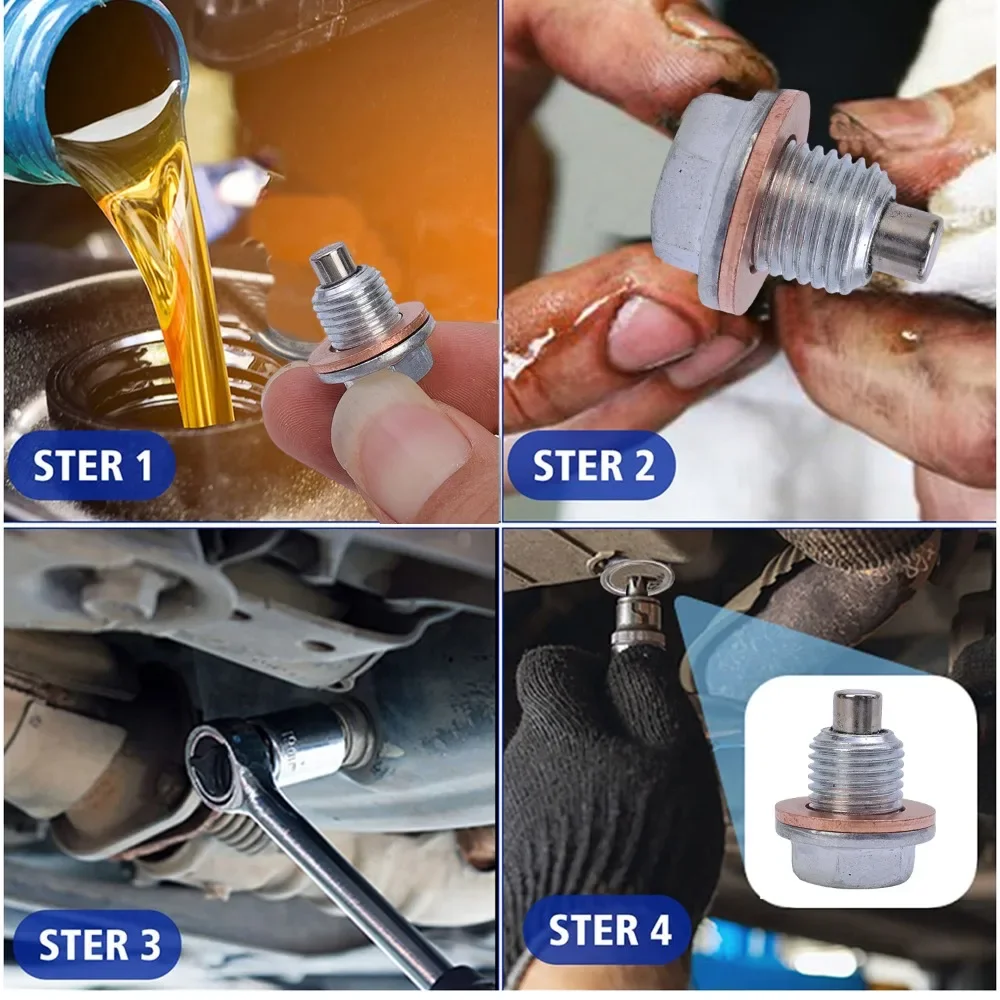 STER 1

STER 2

STER 3

STER 4