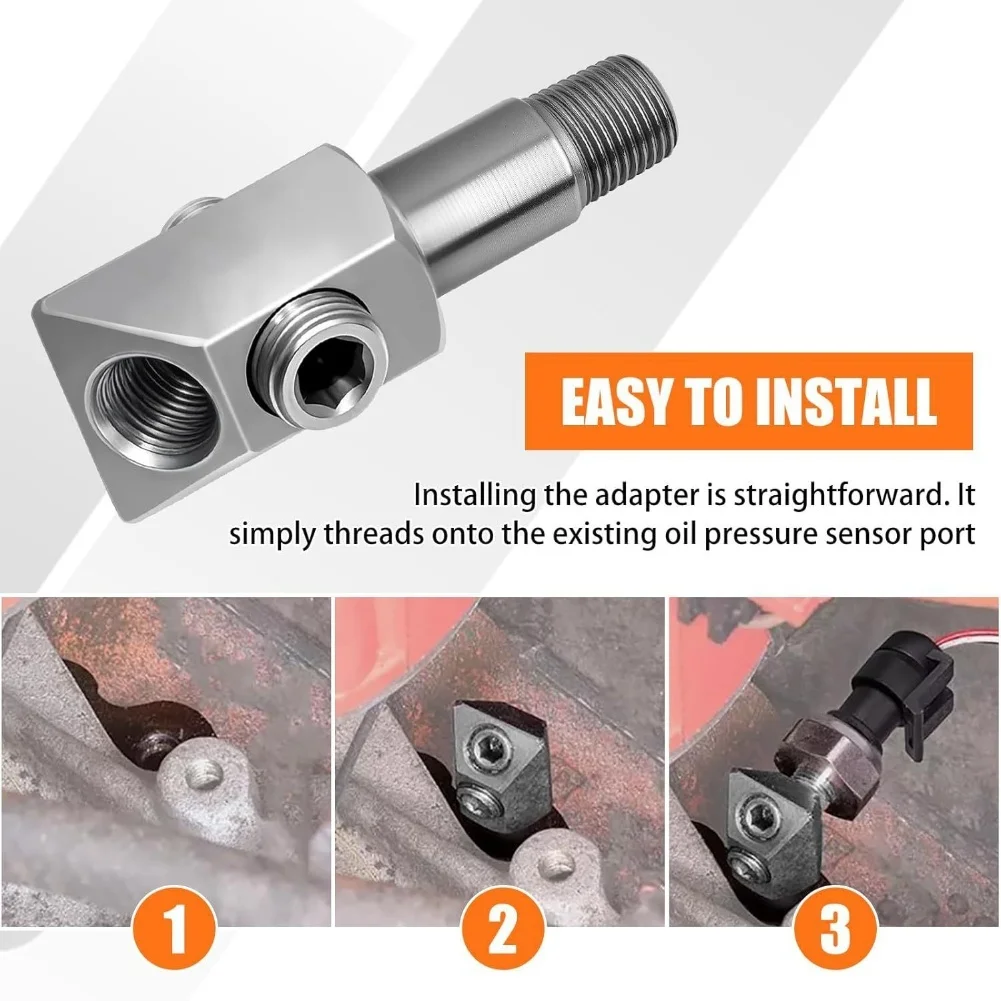 EASY TO INSTALL

Installing the adapter is straightforward. It simply threads onto the existing oil pressure sensor port

1

2

3