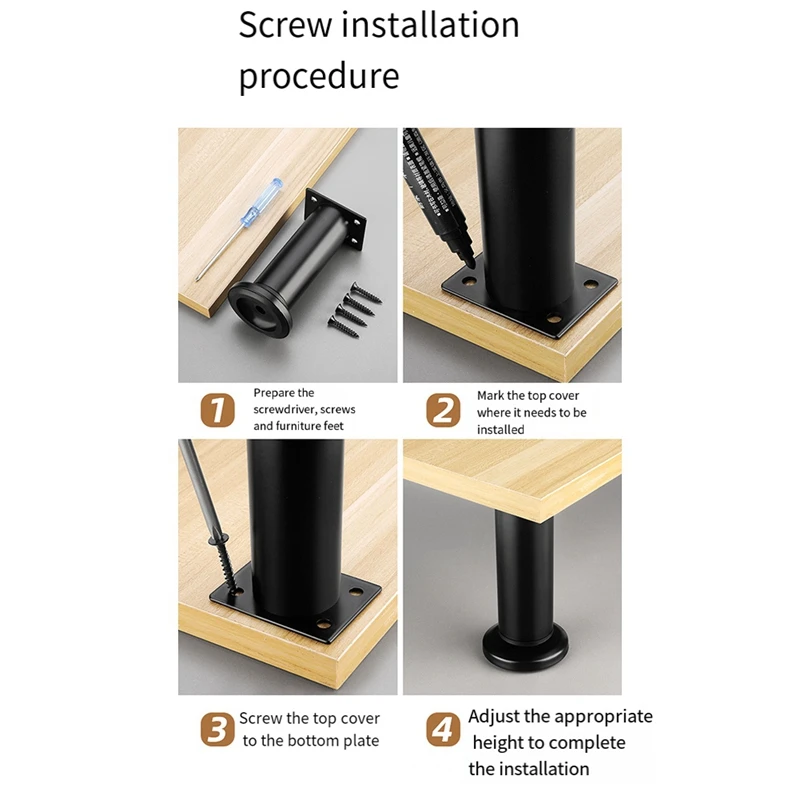 Screw installation procedure

1 Prepare the screwdriver, screws and furniture feet

2 Mark the top cover where it needs to be installed

3 Screw the top cover to the bottom plate

4 Adjust the appropriate height to complete the installation