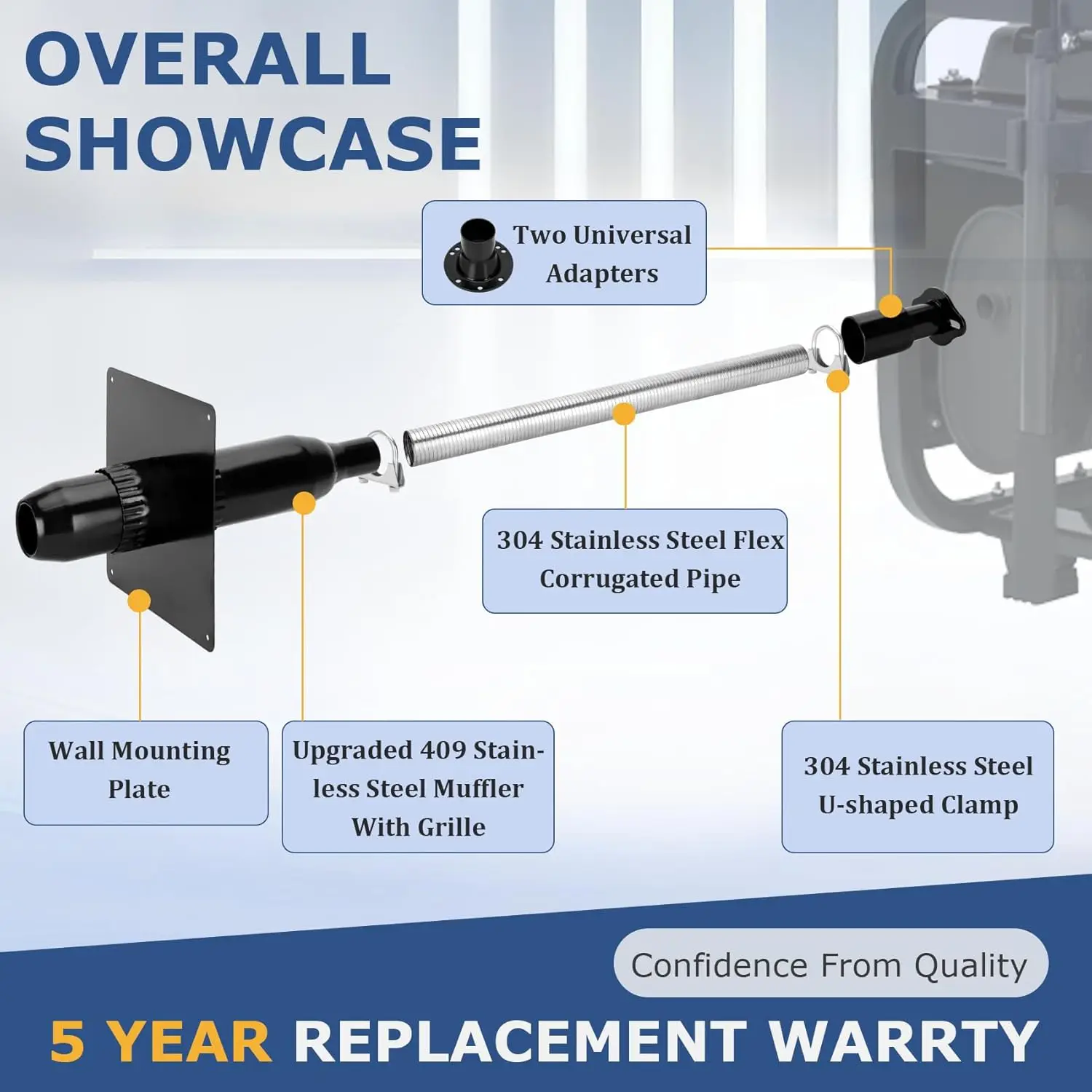 OVERALL SHOWCASE

Two Universal Adapters

304 Stainless Steel Flex Corrugated Pipe

Wall Mounting Plate

Upgraded 409 Stainless Steel Muffler With Grille

304 Stainless Steel U-shaped Clamp

Confidence From Quality

5 YEAR REPLACEMENT WARRTY