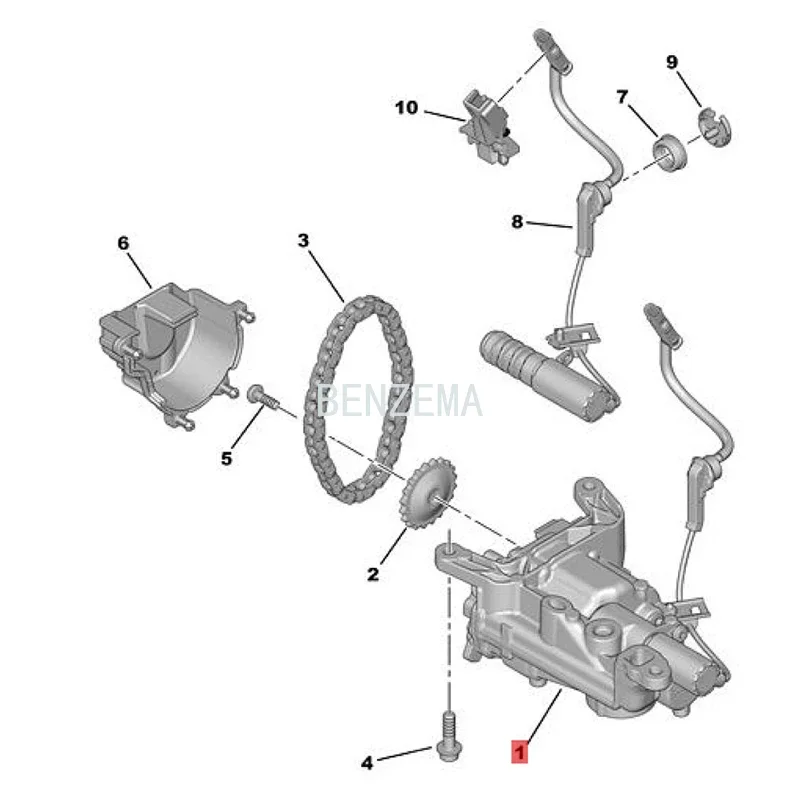 10
9
7
8
6
3
BENZEMA
5
2
4
1