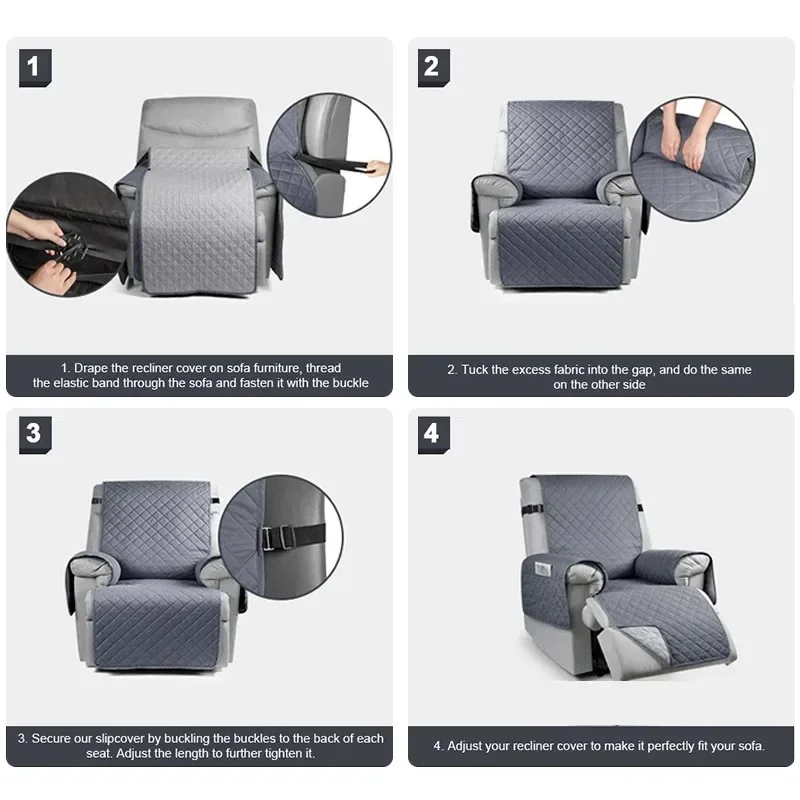 1

1. Drape the recliner cover on sofa furniture, thread the elastic band through the sofa and fasten it with the buckle

2

2. Tuck the excess fabric into the gap, and do the same on the other side

3

3. Secure our slipcover by buckling the buckles to the back of each seat. Adjust the length to further tighten it.

4

4. Adjust your recliner cover to make it perfectly fit your sofa.