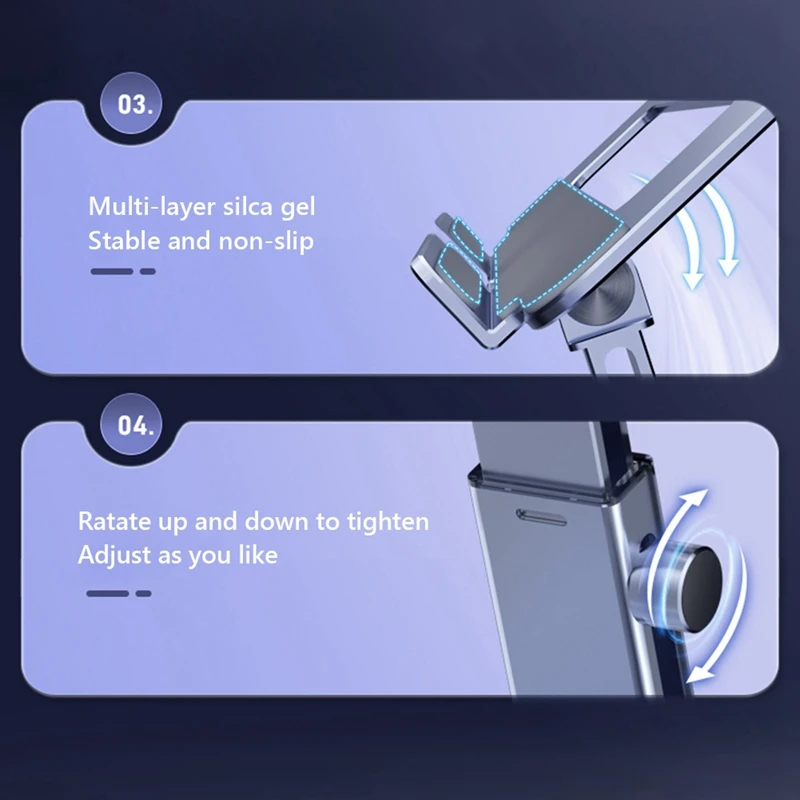 03.

Multi-layer silca gel
Stable and non-slip

04.

Ratate up and down to tighten
Adjust as you like