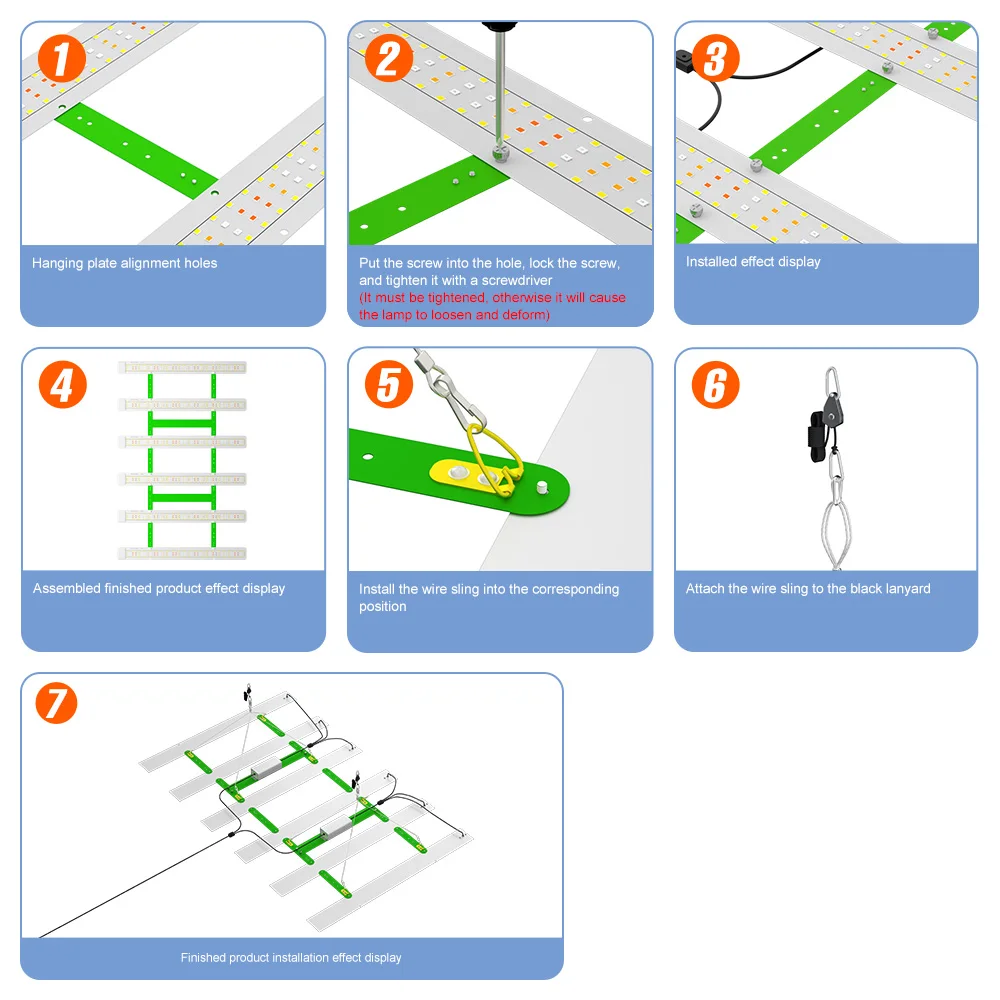 1

Hanging plate alignment holes

2

Put the screw into the hole, lock the screw, and tighten it with a screwdriver
(It must be tightened, otherwise it will cause the lamp to loosen and deform)

3

Installed effect display

4

Assembled finished product effect display

5

Install the wire sling into the corresponding position

6

Attach the wire sling to the black lanyard

7

Finished product installation effect display