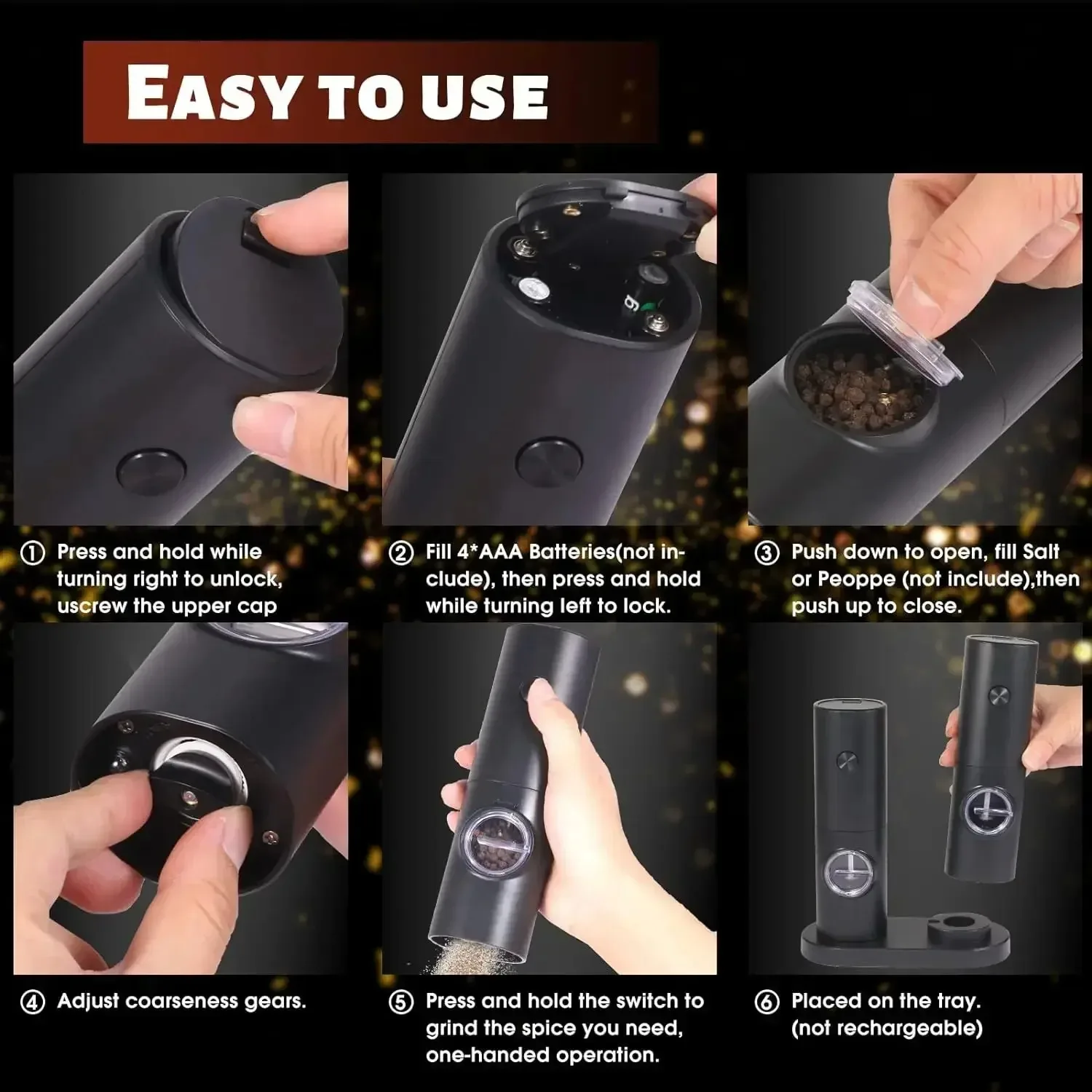 EASY TO USE

① Press and hold while turning right to unlock, uscrew the upper cap

② Fill 4*AAA Batteries(not include), then press and hold while turning left to lock.

③ Push down to open, fill Salt or Peoppe (not include),then push up to close.

④ Adjust coarseness gears.

⑤ Press and hold the switch to grind the spice you need, one-handed operation.

⑥ Placed on the tray. (not rechargeable)