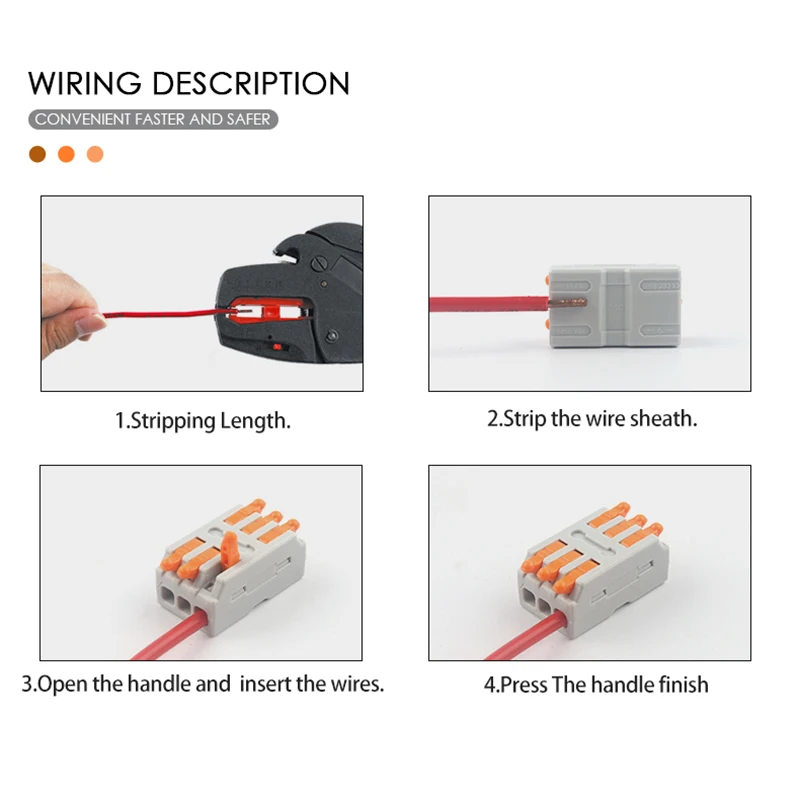 WIRING DESCRIPTION

CONVENIENT FASTER AND SAFER

1.Stripping Length.

2.Strip the wire sheath.

3.Open the handle and insert the wires.

4.Press The handle finish