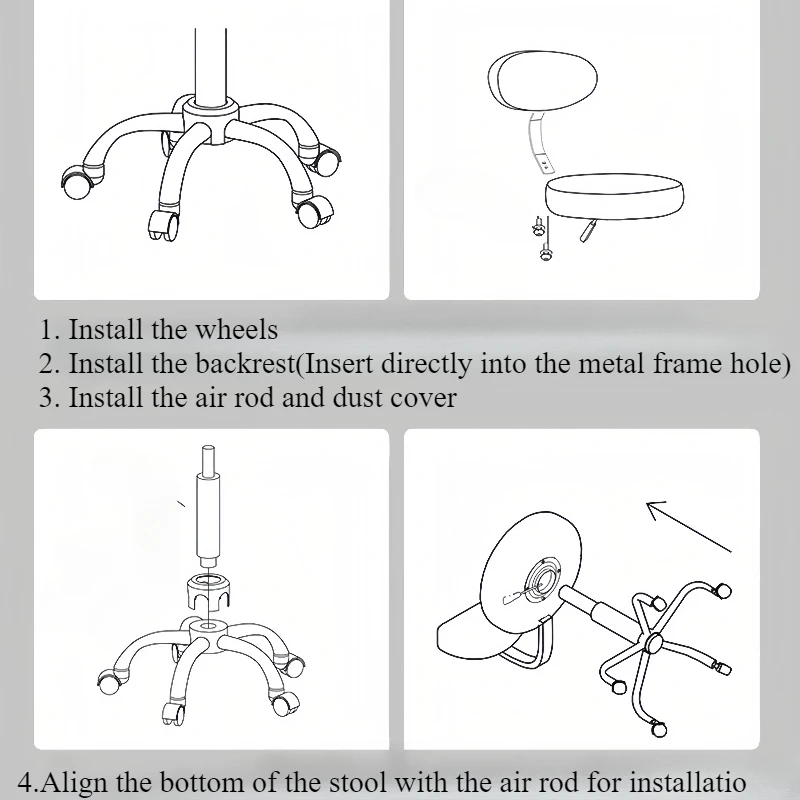 1. Install the wheels
2. Install the backrest(Insert directly into the metal frame hole)
3. Install the air rod and dust cover

4.Align the bottom of the stool with the air rod for installatio