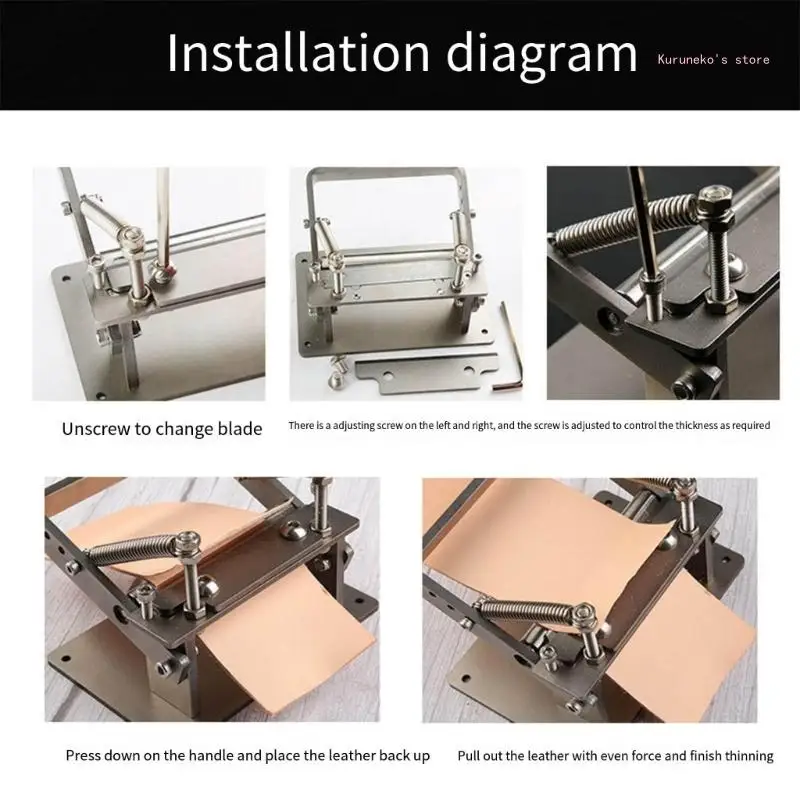 Installation diagram

Kuruneko's store

Unscrew to change blade

There is a adjusting screw on the left and right, and the screw is adjusted to control the thickness as required

Press down on the handle and place the leather back up

Pull out the leather with even force and finish thinning